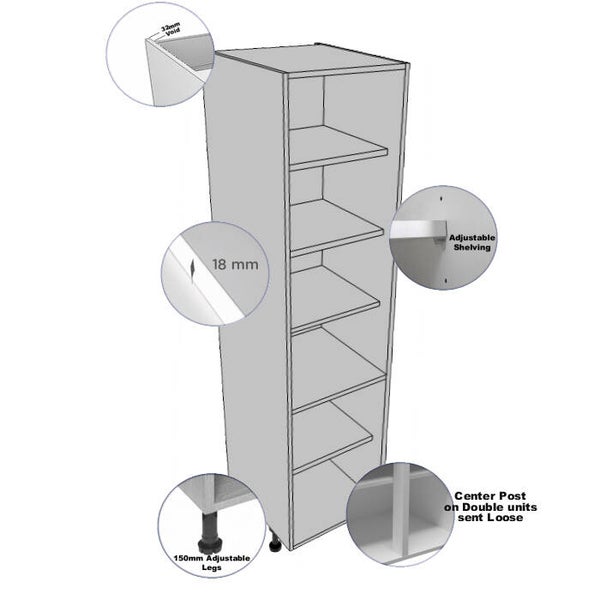 32mm Void

18 mm

Adjustable Shelving

150mm Adjustable Legs

Center Post on Double units sent Loose