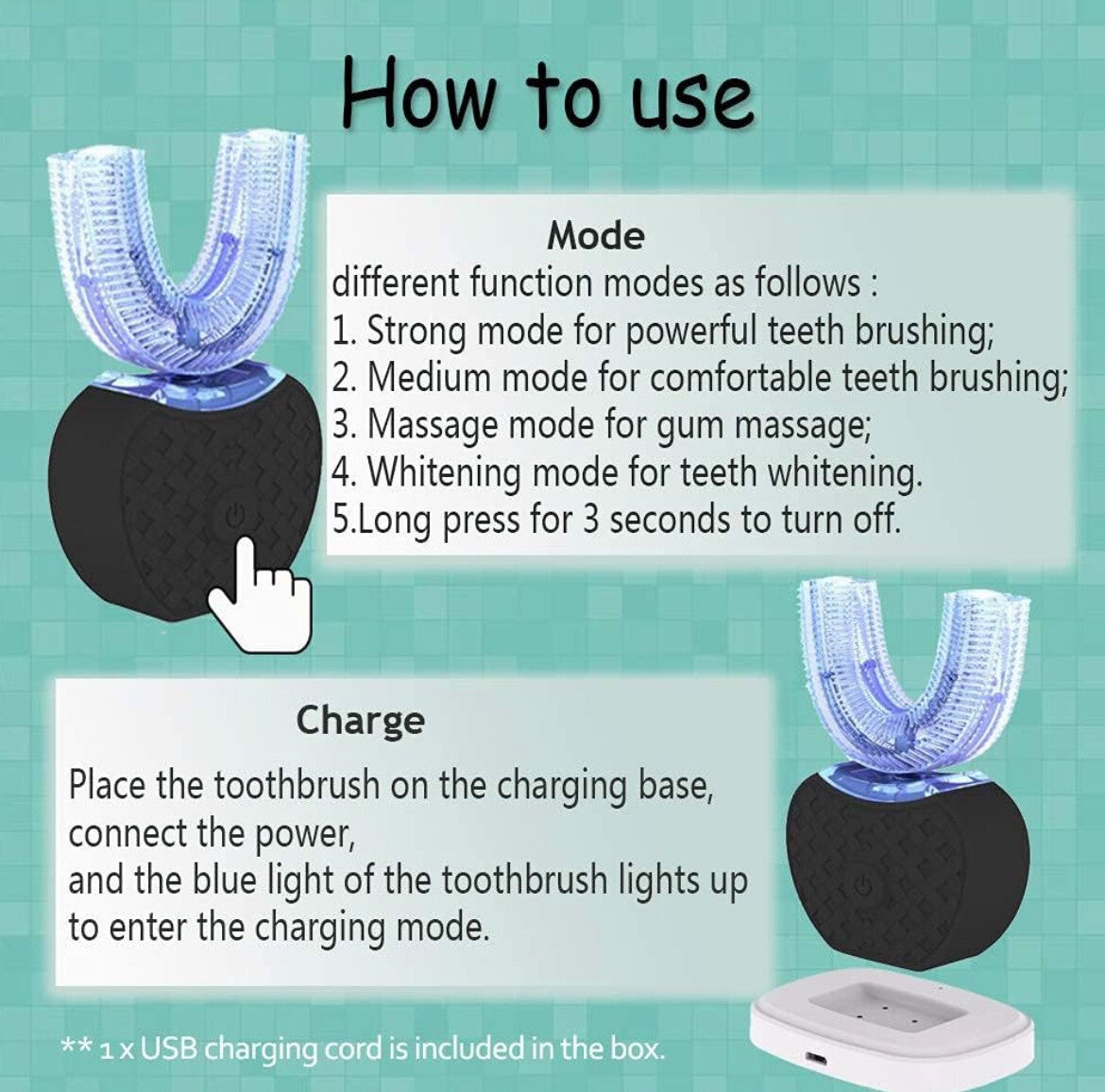 How to use

Mode
different function modes as follows :
1. Strong mode for powerful teeth brushing;
2. Medium mode for comfortable teeth brushing;
3. Massage mode for gum massage;
4. Whitening mode for teeth whitening.
5.Long press for 3 seconds to turn off.

Charge
Place the toothbrush on the charging base,
connect the power,
and the blue light of the toothbrush lights up to enter the charging mode.

** 1 x USB charging cord is included in the box.