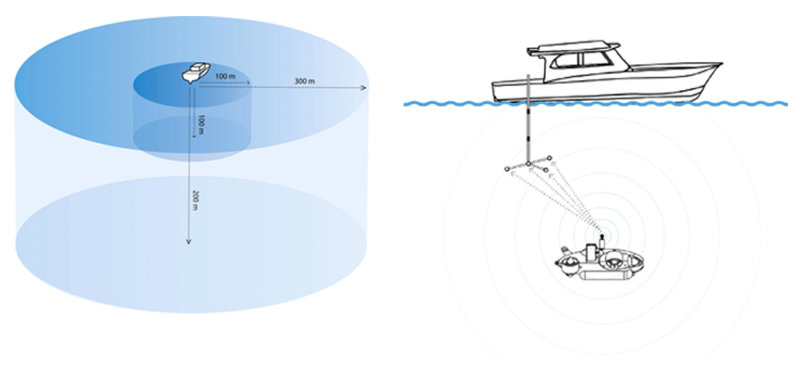 100 m
300 m
100 m
200 m