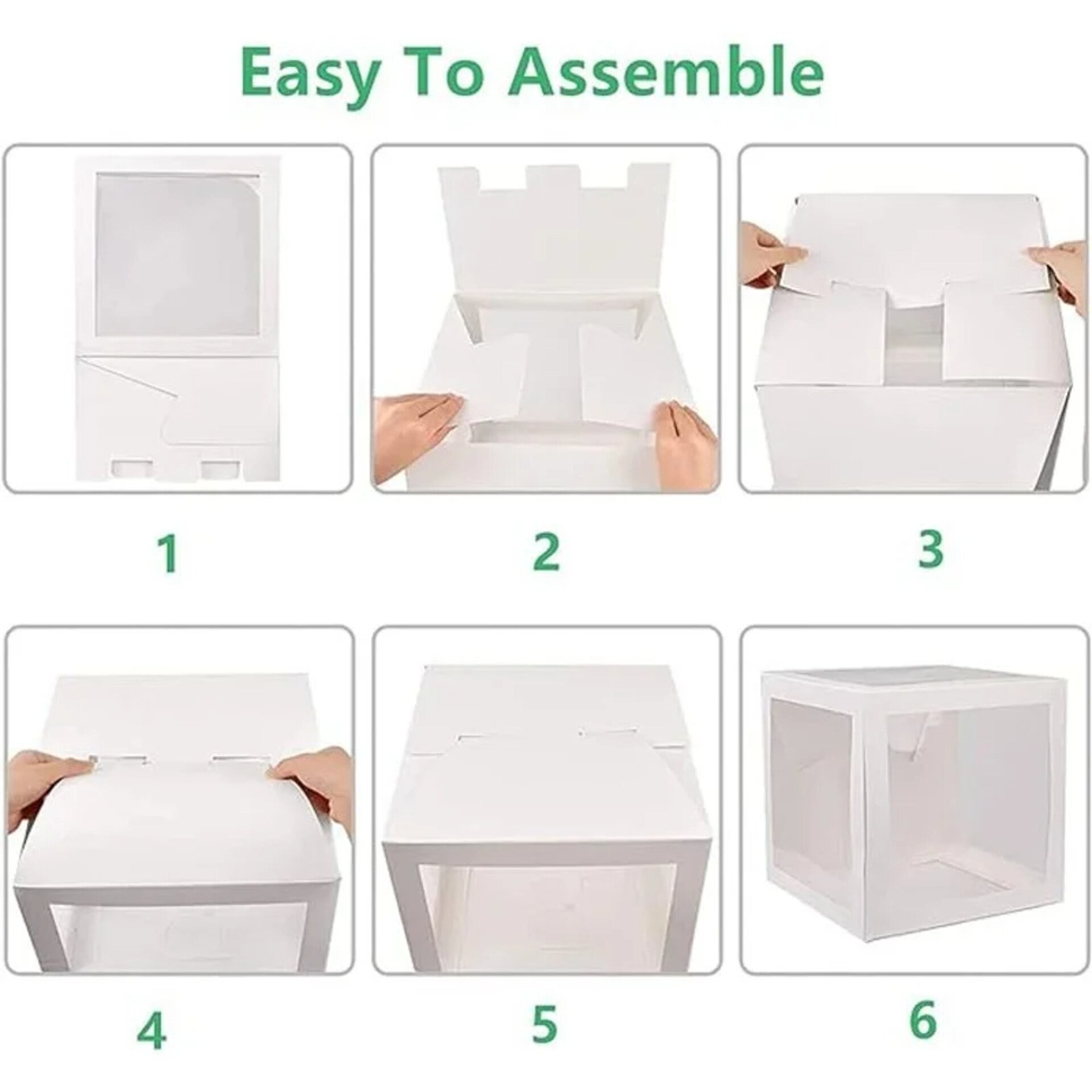 Easy To Assemble

1

2

3

4

5

6