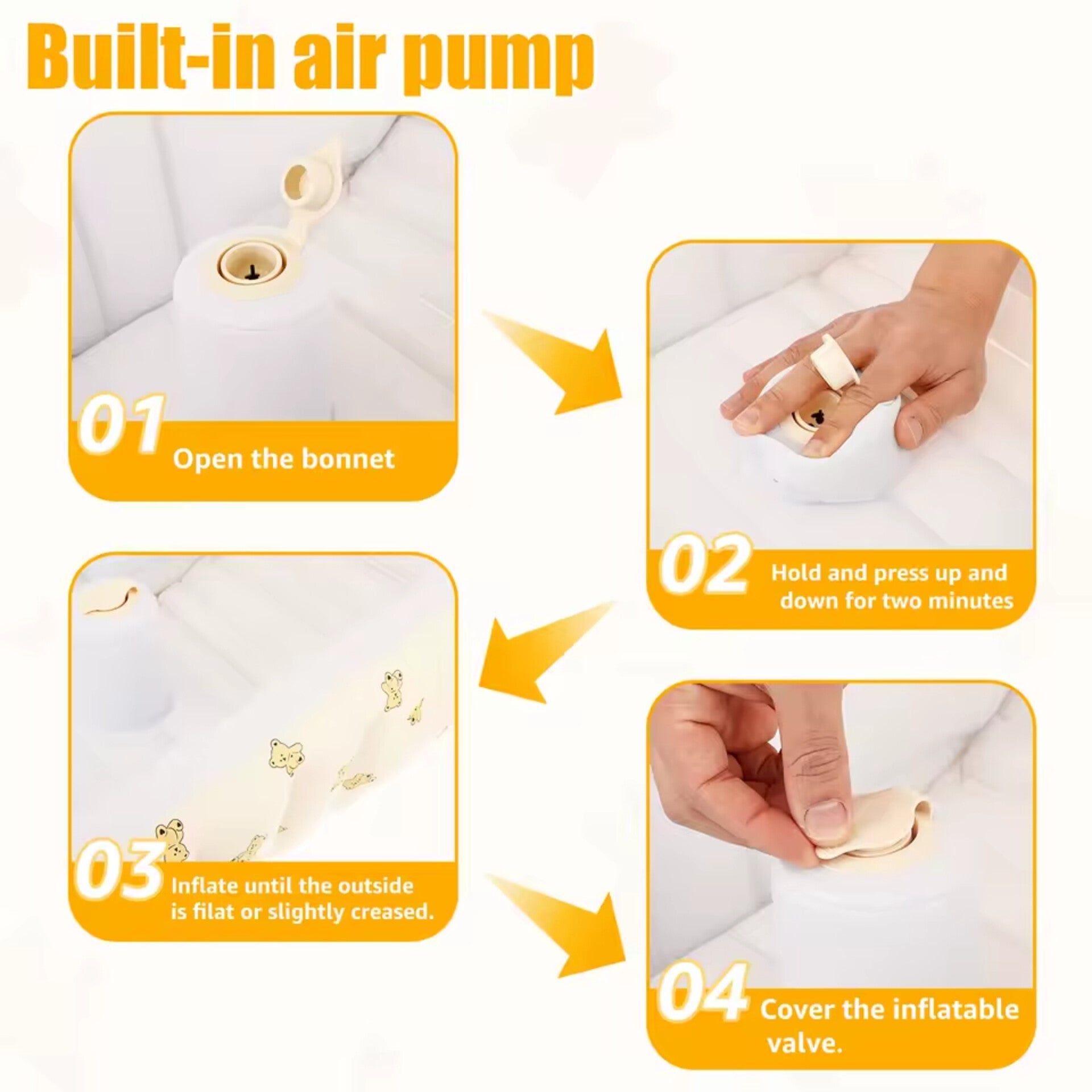 Built-in air pump

01 Open the bonnet

02 Hold and press up and down for two minutes

03 Inflate until the outside is filat or slightly creased.

04 Cover the inflatable valve.