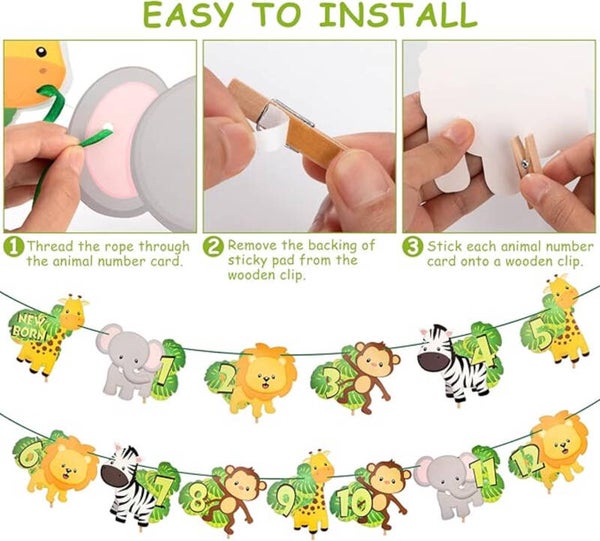 EASY TO INSTALL

1 Thread the rope through the animal number card.

2 Remove the backing of sticky pad from the wooden clip.

3 Stick each animal number card onto a wooden clip.

NEW BORN

1

2

3

4

5

6

7

8

9

10

11

12