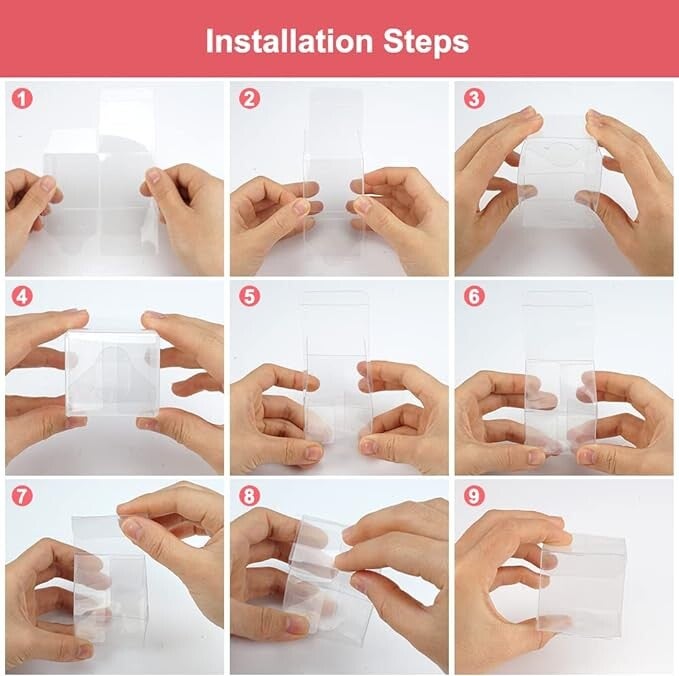 Installation Steps

1

2

3

4

5

6

7

8

9