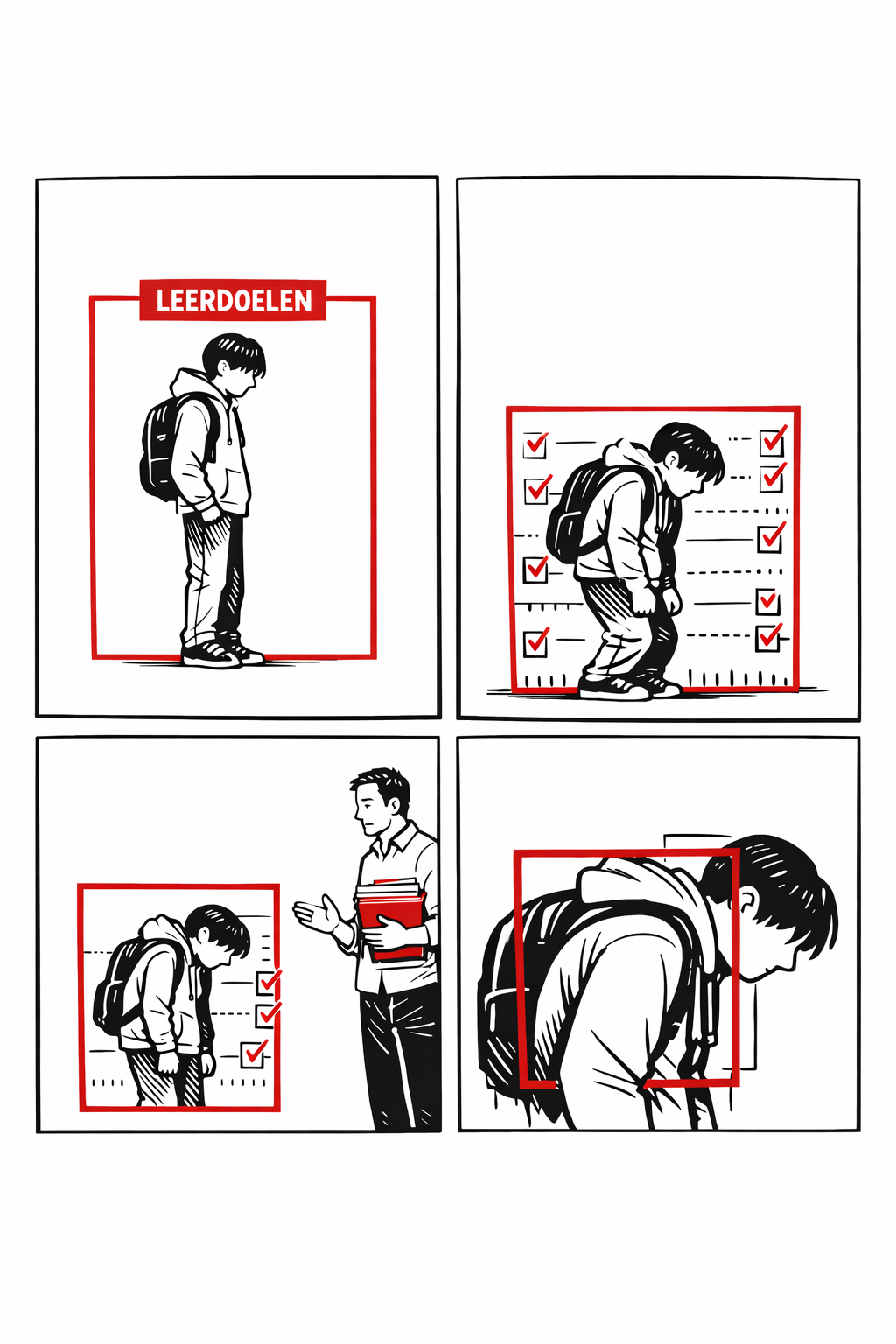 LEERDOELEN