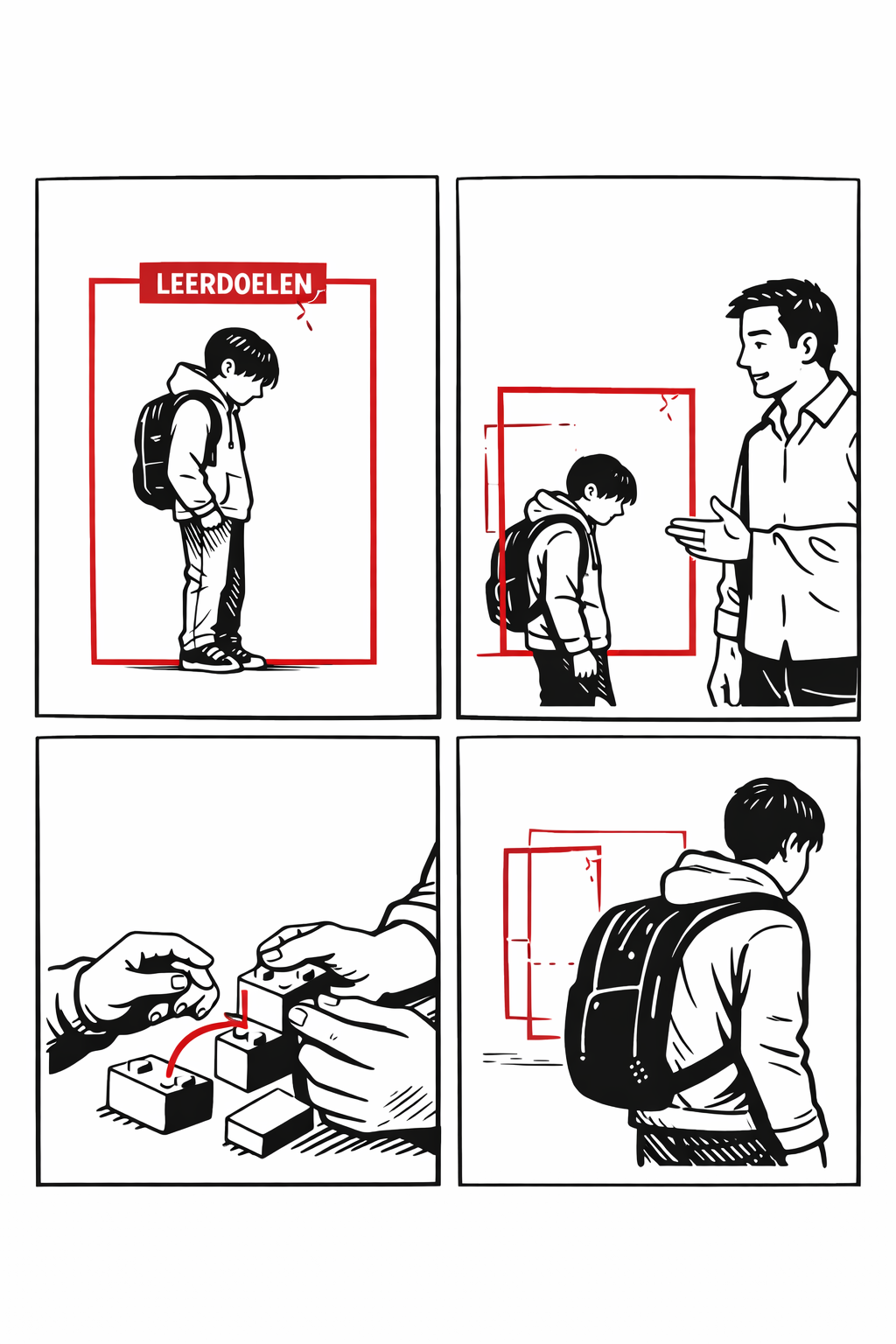 LEERDOELEN