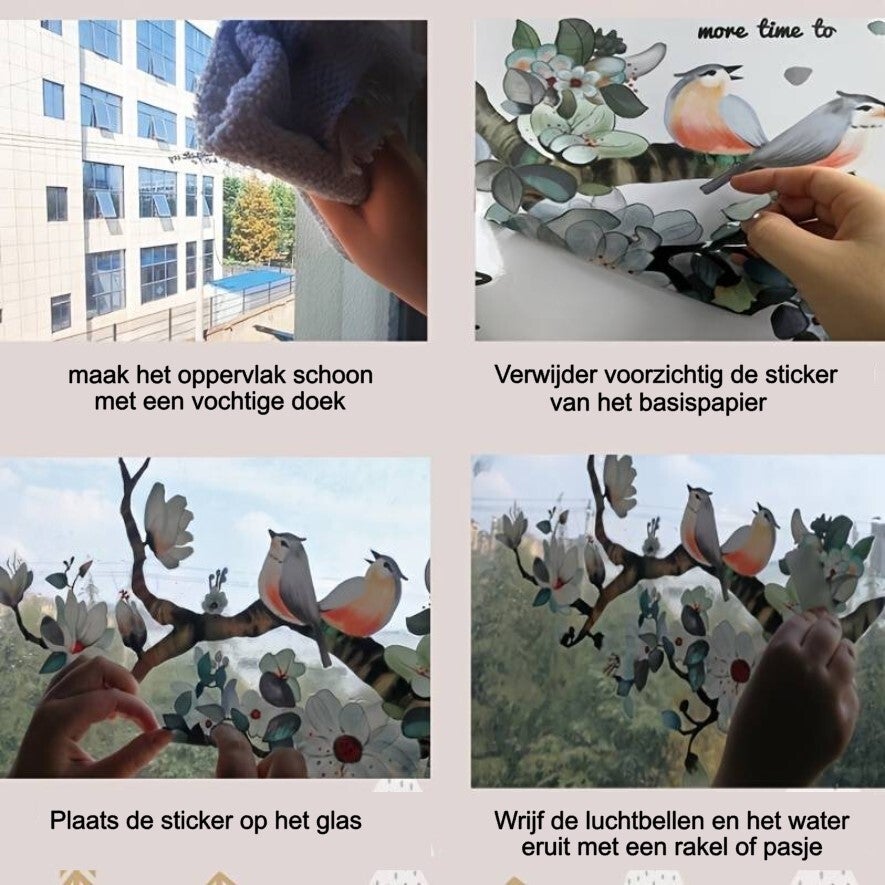 more time to

maak het oppervlak schoon met een vochtige doek

Verwijder voorzichtig de sticker van het basispapier

Plaats de sticker op het glas

Wrijf de luchtbellen en het water eruit met een rakel of pasje