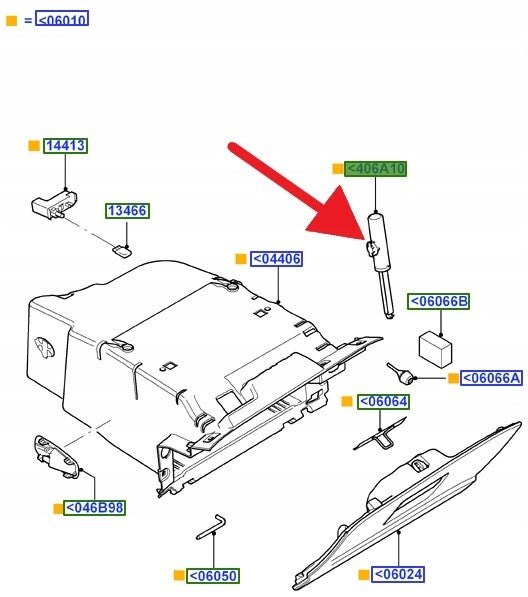 = <06010

14413

13466

<406A10

<04406

<06066B

<06066A

<06064

<046B98

<06050

<06024