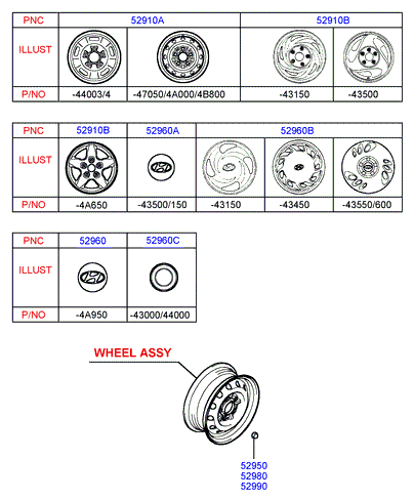 | PNC | 52910A | | 52910B | |
|---|---|---|---|---|
| ILLUST | | | | |
| P/NO | -44003/4 | -47050/4A000/4B800 | -43150 | -43500 |

| PNC | 52910B | 52960A | 52960B | | |
|---|---|---|---|---|---|
| ILLUST | | | | | |
| P/NO | -4A650 | -43500/150 | -43150 | -43450 | -43550/600 |

| PNC | 52960 | 52960C |
|---|---|---|
| ILLUST | | |
| P/NO | -4A950 | -43000/44000 |

WHEEL ASSY

52950
52980
52990