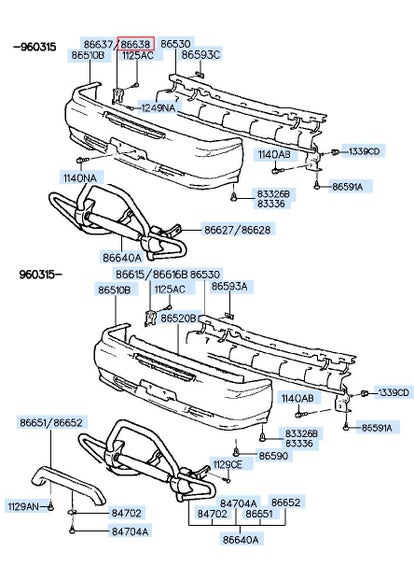 -960315
86637/86638
86530
86510B
1125AC
86593C
1249NA
1140AB
1339CD
1140NA
86591A
83326B
83336
86627/86628
86640A

960315-
86615/86616B
86530
86510B
1125AC
86593A
86520B
1140AB
1339CD
86591A
86651/86652
83326B
83336
86590
1129CE
1129AN
84702
84704A
84704A
86652
84702
86651
86640A