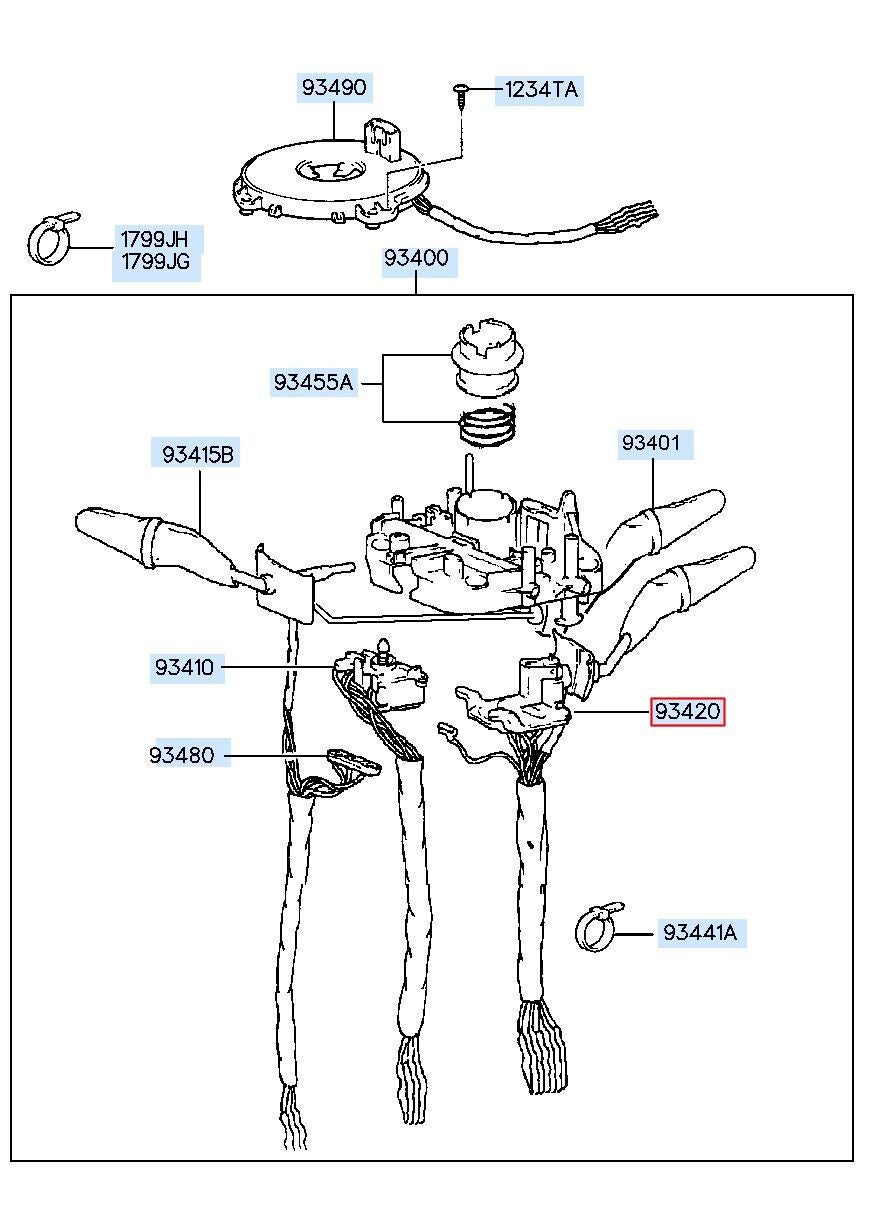 93490
1234TA
1799JH
1799JG
93400
93455A
93415B
93401
93410
93420
93480
93441A