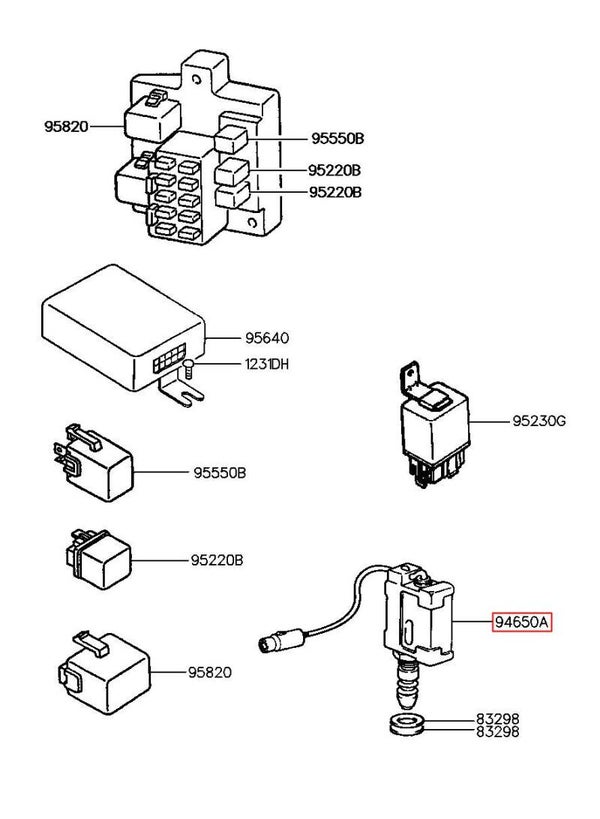 95820
95550B
95220B
95220B
95640
1231DH
95230G
95550B
95220B
94650A
95820
83298
83298