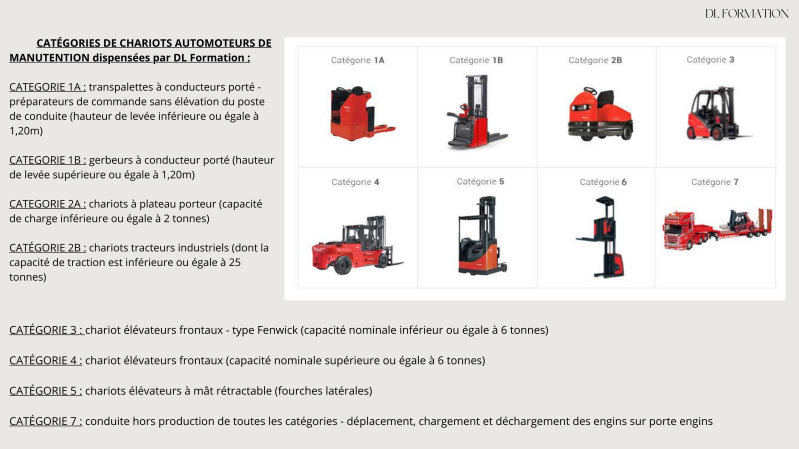 DL FORMATION

CATÉGORIES DE CHARIOTS AUTOMOTEURS DE MANUTENTION dispensées par DL Formation :

CATEGORIE 1A : transpalettes à conducteurs porté - préparateurs de commande sans élévation du poste de conduite (hauteur de levée inférieure ou égale à 1,20m)

CATEGORIE 1B : gerbeurs à conducteur porté (hauteur de levée supérieure ou égale à 1,20m)

CATEGORIE 2A : chariots à plateau porteur (capacité de charge inférieure ou égale à 2 tonnes)

CATÉGORIE 2B : chariots tracteurs industriels (dont la capacité de traction est inférieure ou égale à 25 tonnes)

Catégorie 1A

Catégorie 1B

Catégorie 2B

Catégorie 3

Catégorie 4

Catégorie 5

Catégorie 6

Catégorie 7

CATÉGORIE 3 : chariot élévateurs frontaux - type Fenwick (capacité nominale inférieur ou égale à 6 tonnes)

CATÉGORIE 4 : chariot élévateurs frontaux (capacité nominale supérieure ou égale à 6 tonnes)

CATÉGORIE 5 : chariots élévateurs à mât rétractable (fourches latérales)

CATÉGORIE 7 : conduite hors production de toutes les catégories - déplacement, chargement et déchargement des engins sur porte engins