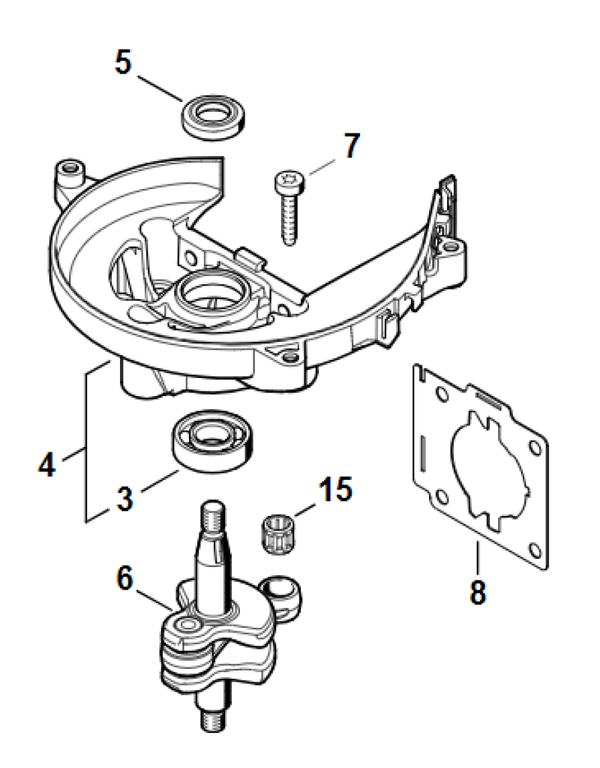 5
7
4
3
15
6
8