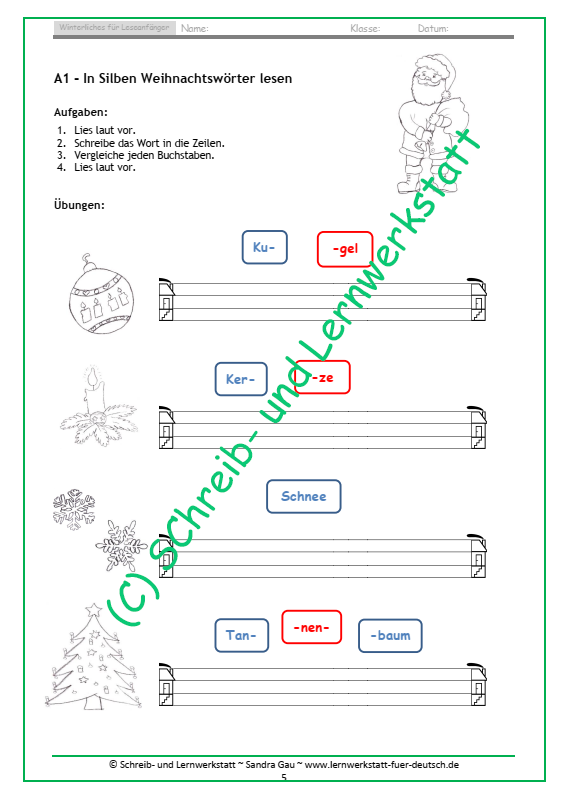 Winterliches für Leseanfänger Name: Klasse: Datum:

A1 - In Silben Weihnachtswörter lesen

Aufgaben:

1. Lies laut vor.
2. Schreibe das Wort in die Zeilen.
3. Vergleiche jeden Buchstaben.
4. Lies laut vor.

Übungen:

Ku- -gel

Ker- -ze

Schnee

Tan- -nen- -baum

(C) Schreib- und Lernwerkstatt

© Schreib- und Lernwerkstatt ~ Sandra Gau ~ www.lernwerkstatt-fuer-deutsch.de

5