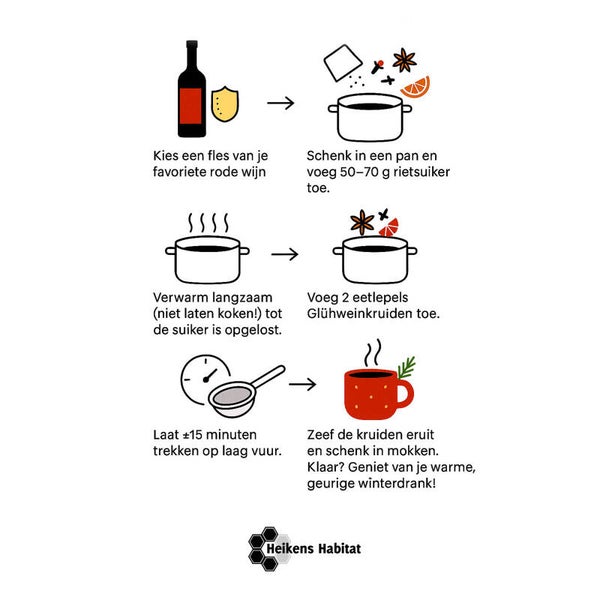 Kies een fles van je favoriete rode wijn

Schenk in een pan en voeg 50–70 g rietsuiker toe.

Verwarm langzaam (niet laten koken!) tot de suiker is opgelost.

Voeg 2 eetlepels Glühweinkruiden toe.

Laat ±15 minuten trekken op laag vuur.

Zeef de kruiden eruit en schenk in mokken. Klaar? Geniet van je warme, geurige winterdrank!

Heikens Habitat