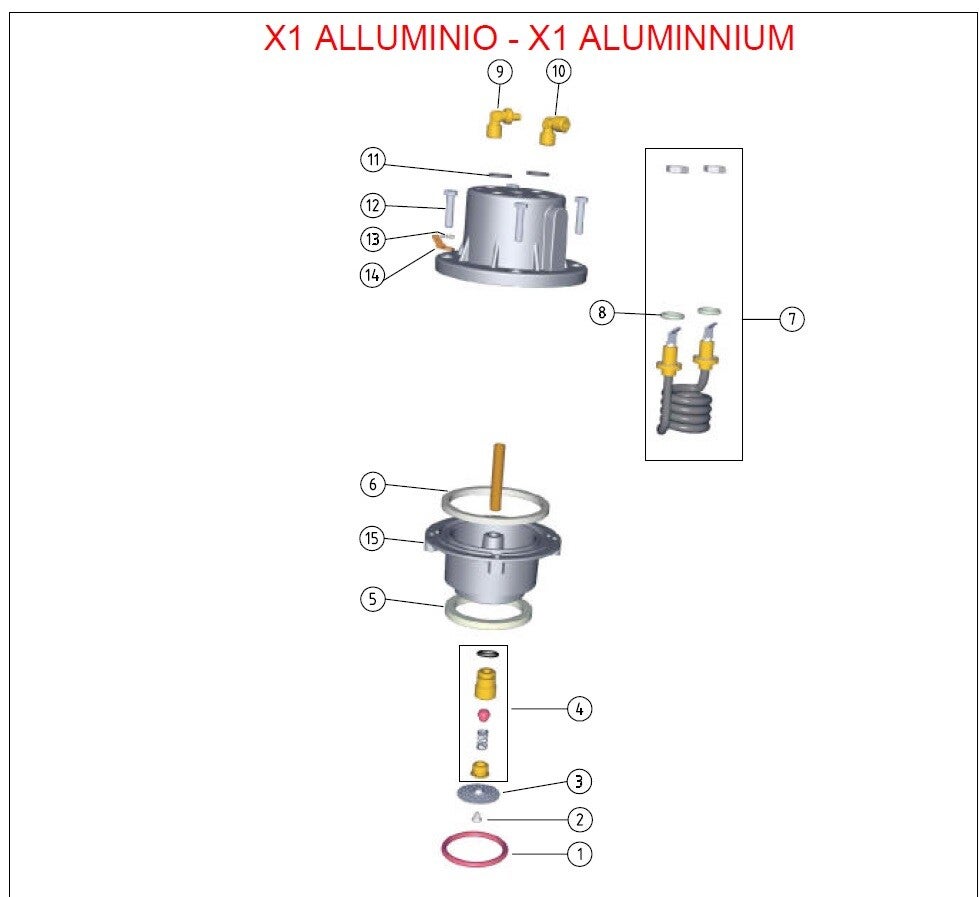 X1 ALLUMINIO - X1 ALUMINNIUM

9
10
11
12
13
14
8
7
6
15
5
4
3
2
1