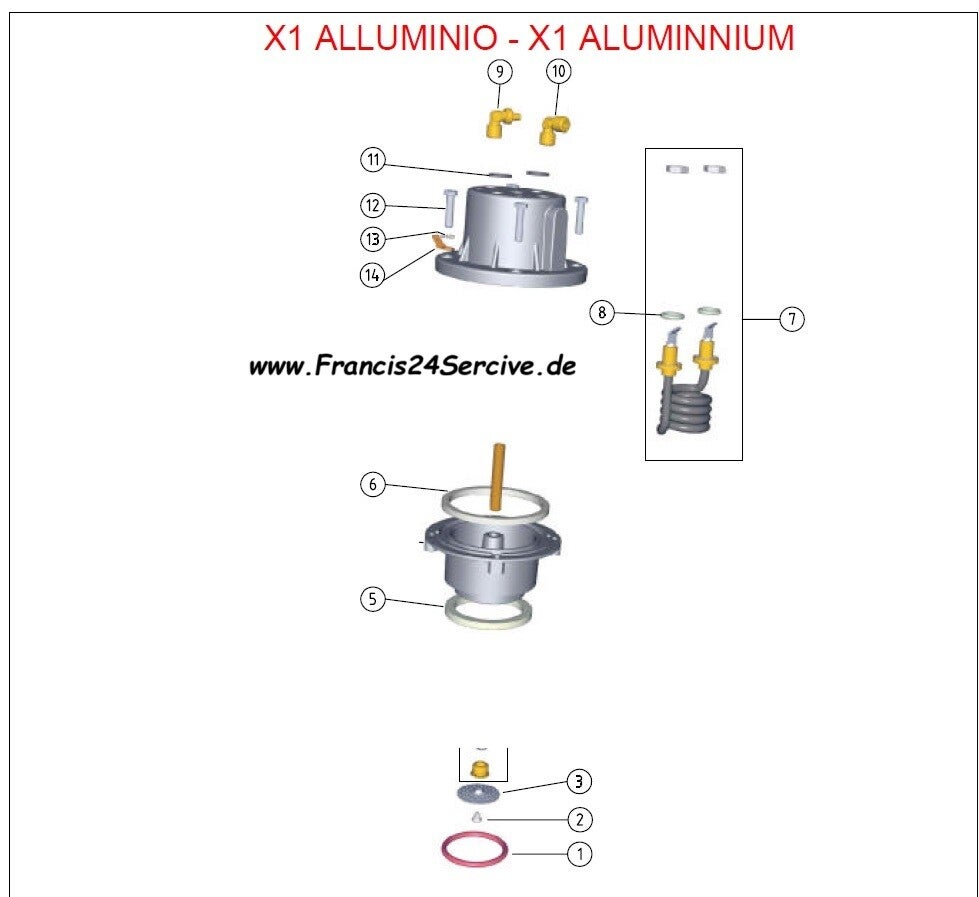 X1 ALLUMINIO - X1 ALUMINNIUM

9
10
11
12
13
14
8
7

www.Francis24Sercive.de

6
5
3
2
1