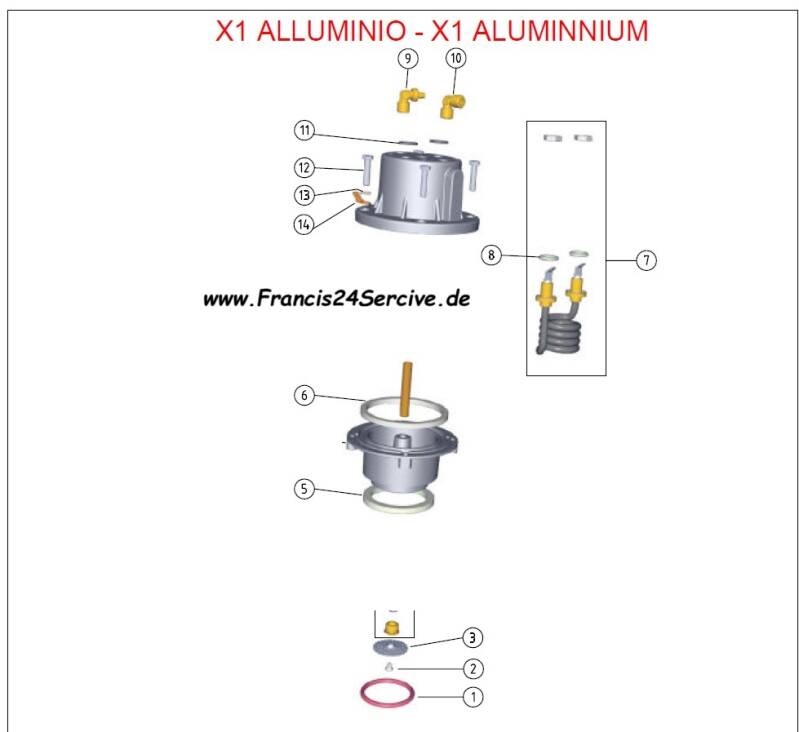 X1 ALLUMINIO - X1 ALUMINNIUM

9
10
11
12
13
14
8
7
www.Francis24Sercive.de
6
5
3
2
1