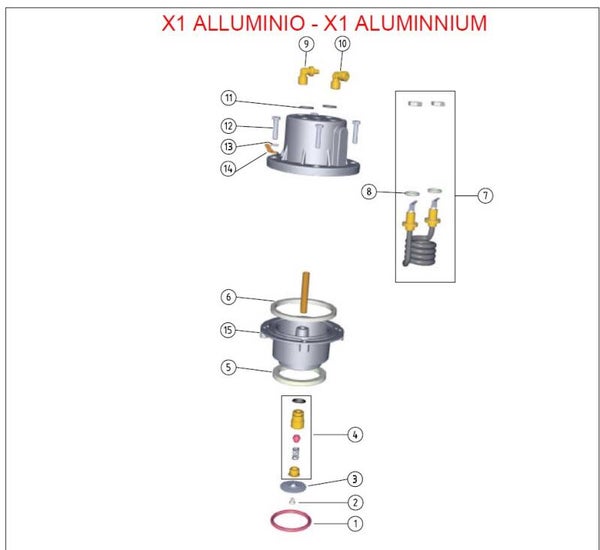 X1 ALLUMINIO - X1 ALUMINNIUM

9
10
11
12
13
14
8
7
6
15
5
4
3
2
1