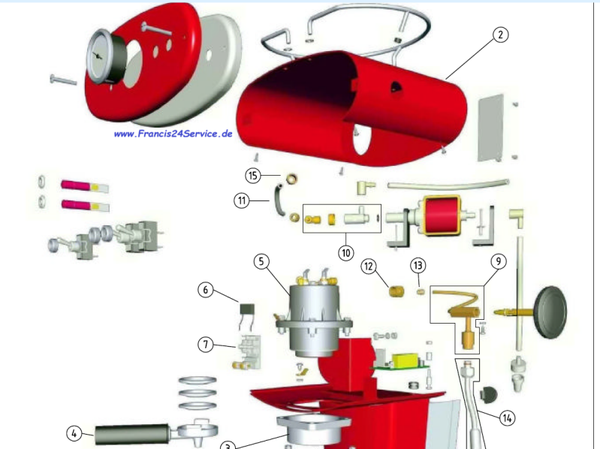 www.Francis24Service.de

2
15
11
10
5
12
13
9
6
7
14
4
3