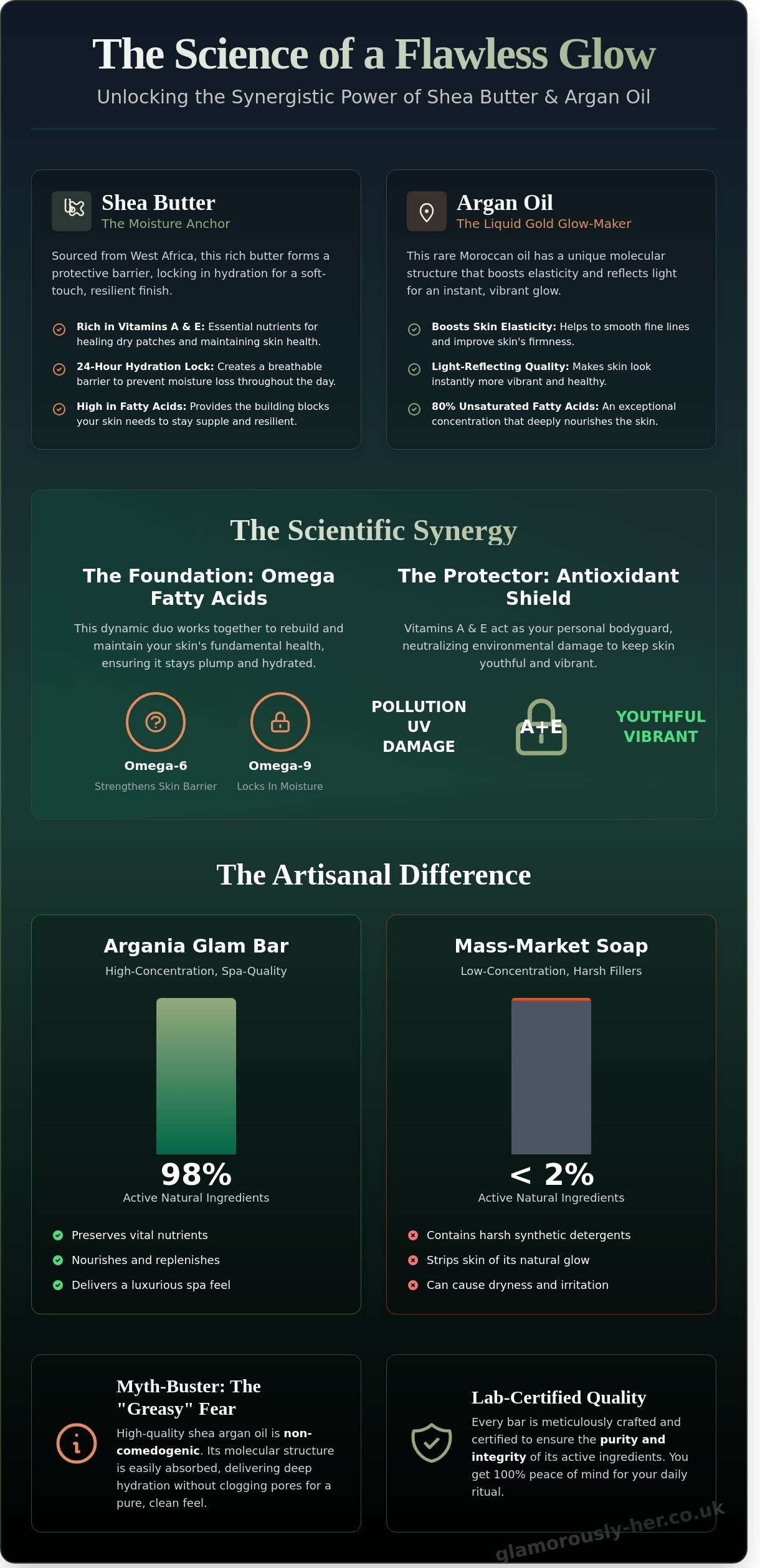 The Science of a Flawless Glow

Unlocking the Synergistic Power of Shea Butter & Argan Oil

Shea Butter
The Moisture Anchor

Sourced from West Africa, this rich butter forms a protective barrier, locking in hydration for a soft-touch, resilient finish.

Rich in Vitamins A & E: Essential nutrients for healing dry patches and maintaining skin health.

24-Hour Hydration Lock: Creates a breathable barrier to prevent moisture loss throughout the day.

High in Fatty Acids: Provides the building blocks your skin needs to stay supple and resilient.

Argan Oil
The Liquid Gold Glow-Maker

This rare Moroccan oil has a unique molecular structure that boosts elasticity and reflects light for an instant, vibrant glow.

Boosts Skin Elasticity: Helps to smooth fine lines and improve skin's firmness.

Light-Reflecting Quality: Makes skin look instantly more vibrant and healthy.

80% Unsaturated Fatty Acids: An exceptional concentration that deeply nourishes the skin.

The Scientific Synergy

The Foundation: Omega Fatty Acids

This dynamic duo works together to rebuild and maintain your skin's fundamental health, ensuring it stays plump and hydrated.

Omega-6
Strengthens Skin Barrier

Omega-9
Locks In Moisture

The Protector: Antioxidant Shield

Vitamins A & E act as your personal bodyguard, neutralizing environmental damage to keep skin youthful and vibrant.

POLLUTION
UV
DAMAGE

A+E

YOUTHFUL
VIBRANT

The Artisanal Difference

Argania Glam Bar
High-Concentration, Spa-Quality

98%
Active Natural Ingredients

Preserves vital nutrients
Nourishes and replenishes
Delivers a luxurious spa feel

Mass-Market Soap
Low-Concentration, Harsh Fillers

< 2%
Active Natural Ingredients

Contains harsh synthetic detergents
Strips skin of its natural glow
Can cause dryness and irritation

Myth-Buster: The "Greasy" Fear

High-quality shea argan oil is non-comedogenic. Its molecular structure is easily absorbed, delivering deep hydration without clogging pores for a pure, clean feel.

Lab-Certified Quality

Every bar is meticulously crafted and certified to ensure the purity and integrity of its active ingredients. You get 100% peace of mind for your daily ritual.

glamorously-her.co.uk