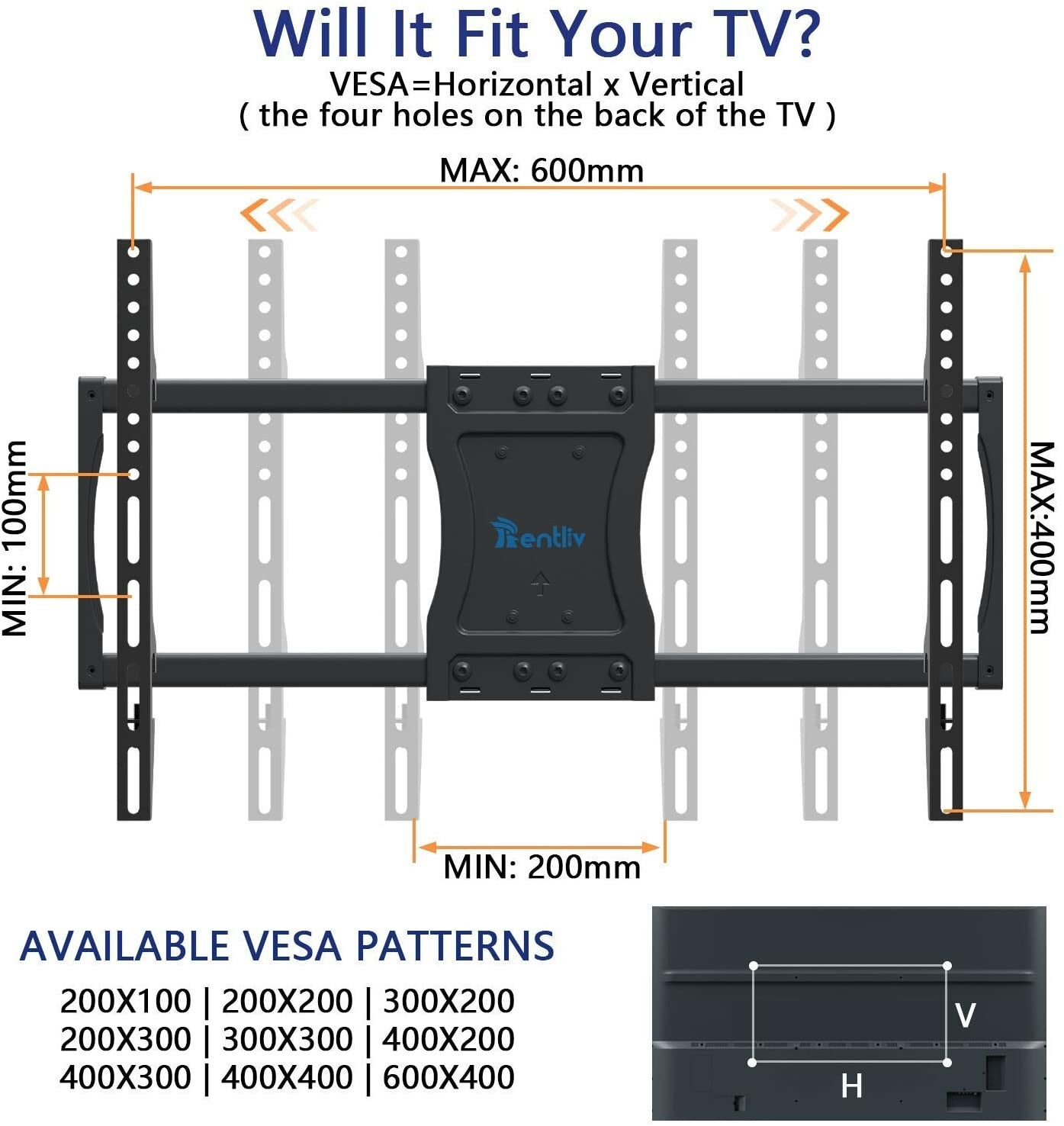 Will It Fit Your TV?
VESA=Horizontal x Vertical
( the four holes on the back of the TV )

MAX: 600mm

MIN: 100mm

Rentliv

MAX:400mm

MIN: 200mm

AVAILABLE VESA PATTERNS
200X100 | 200X200 | 300X200
200X300 | 300X300 | 400X200
400X300 | 400X400 | 600X400

V
H