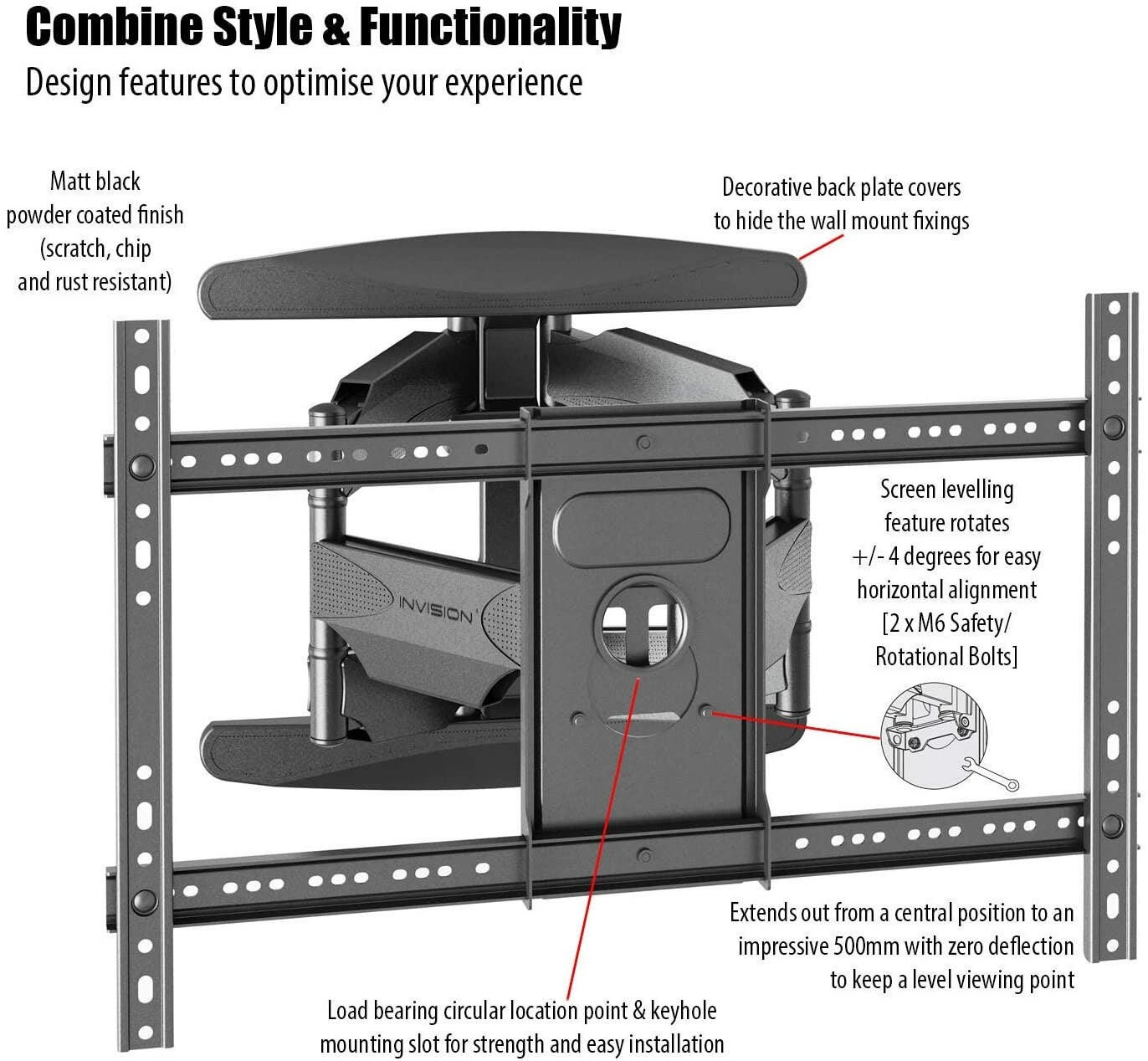 Combine Style & Functionality
Design features to optimise your experience

Matt black powder coated finish (scratch, chip and rust resistant)

Decorative back plate covers to hide the wall mount fixings

INVISION

Screen levelling feature rotates +/- 4 degrees for easy horizontal alignment [2 x M6 Safety/ Rotational Bolts]

Extends out from a central position to an impressive 500mm with zero deflection to keep a level viewing point

Load bearing circular location point & keyhole mounting slot for strength and easy installation