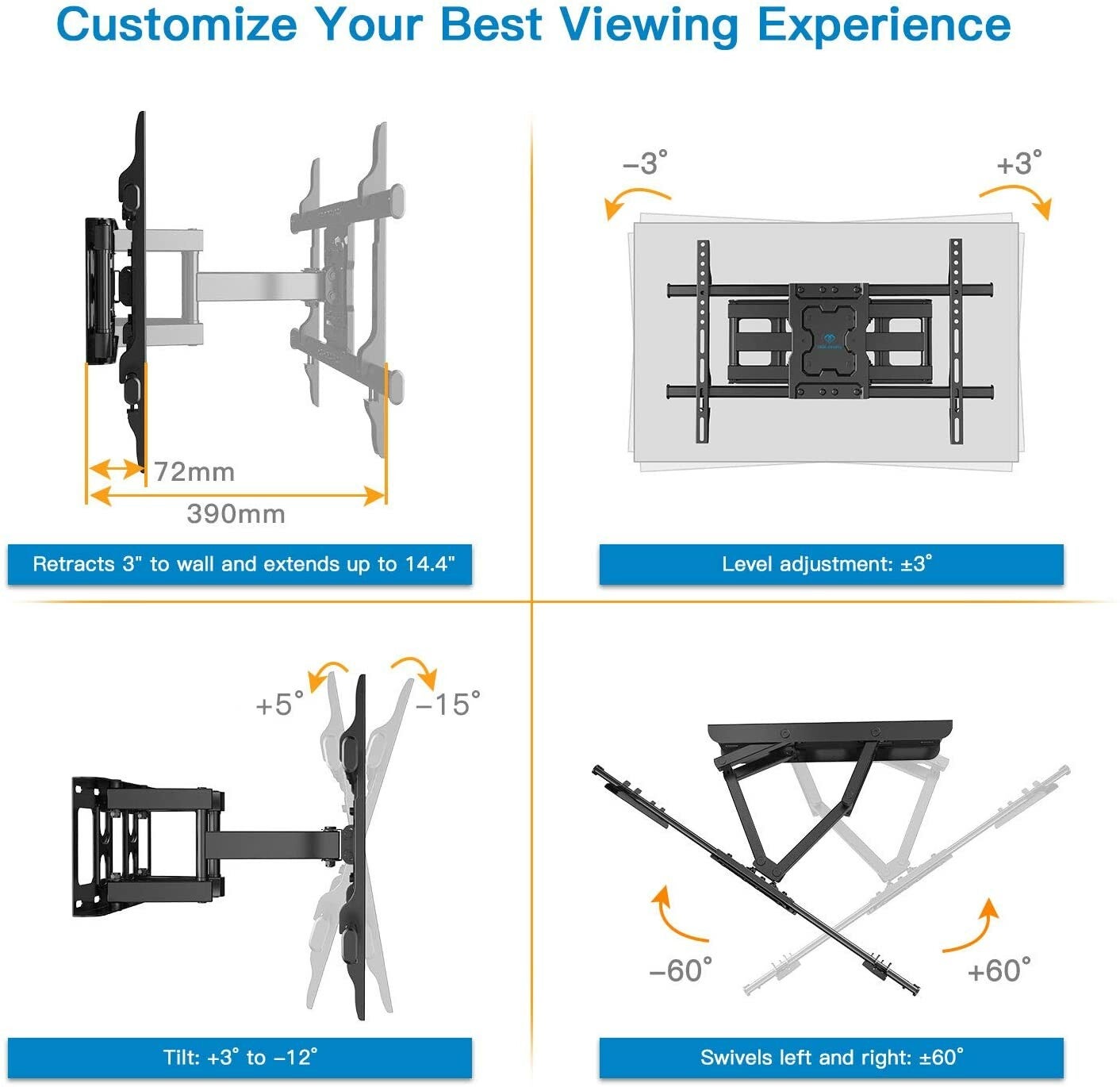 Customize Your Best Viewing Experience

72mm

390mm

Retracts 3" to wall and extends up to 14.4"

−3°

+3°

Level adjustment: ±3°

+5°

−15°

Tilt: +3° to −12°

−60°

+60°

Swivels left and right: ±60°