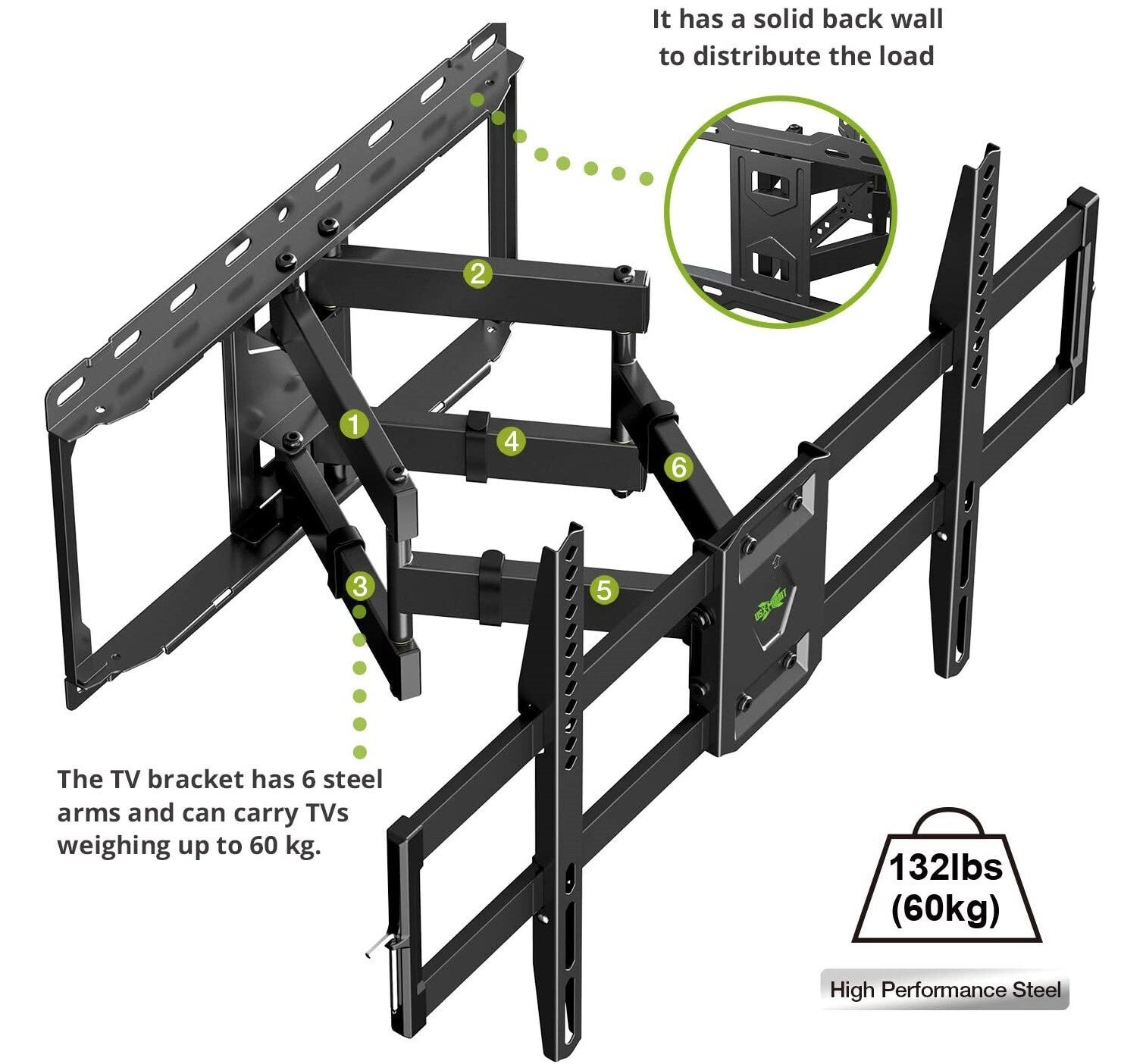 It has a solid back wall to distribute the load

2

1

4

6

3

5

USX MOUNT

The TV bracket has 6 steel arms and can carry TVs weighing up to 60 kg.

132lbs (60kg)

High Performance Steel