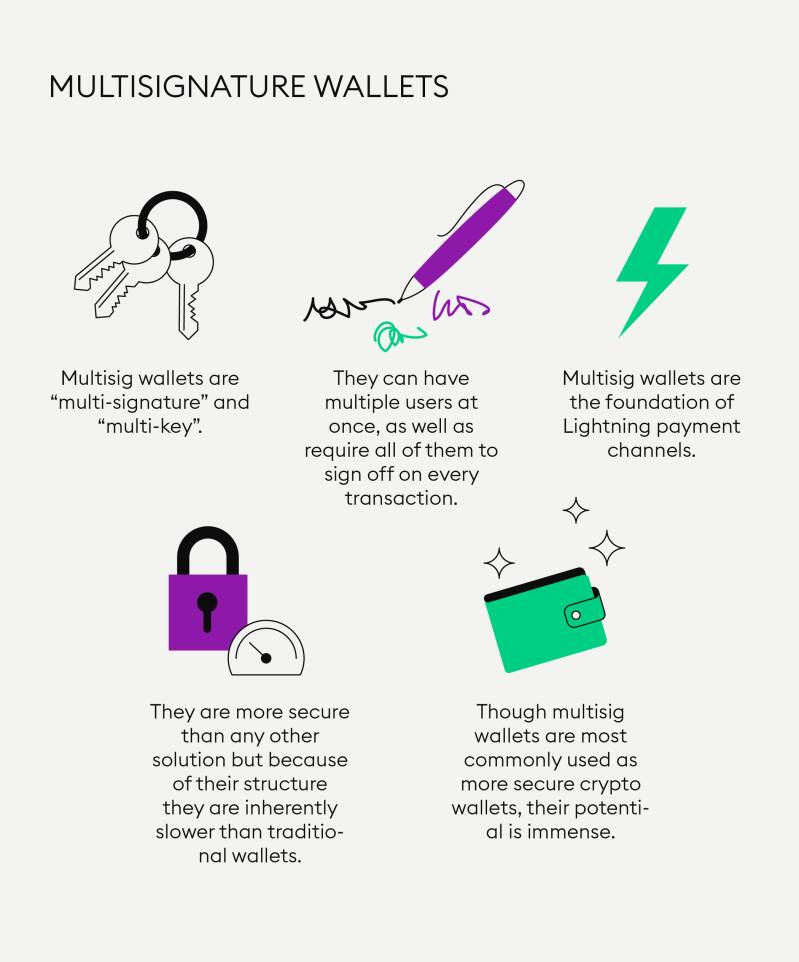 MULTISIGNATURE WALLETS

Multisig wallets are “multi-signature” and “multi-key”.

They can have multiple users at once, as well as require all of them to sign off on every transaction.

Multisig wallets are the foundation of Lightning payment channels.

They are more secure than any other solution but because of their structure they are inherently slower than traditional wallets.

Though multisig wallets are most commonly used as more secure crypto wallets, their potential is immense.