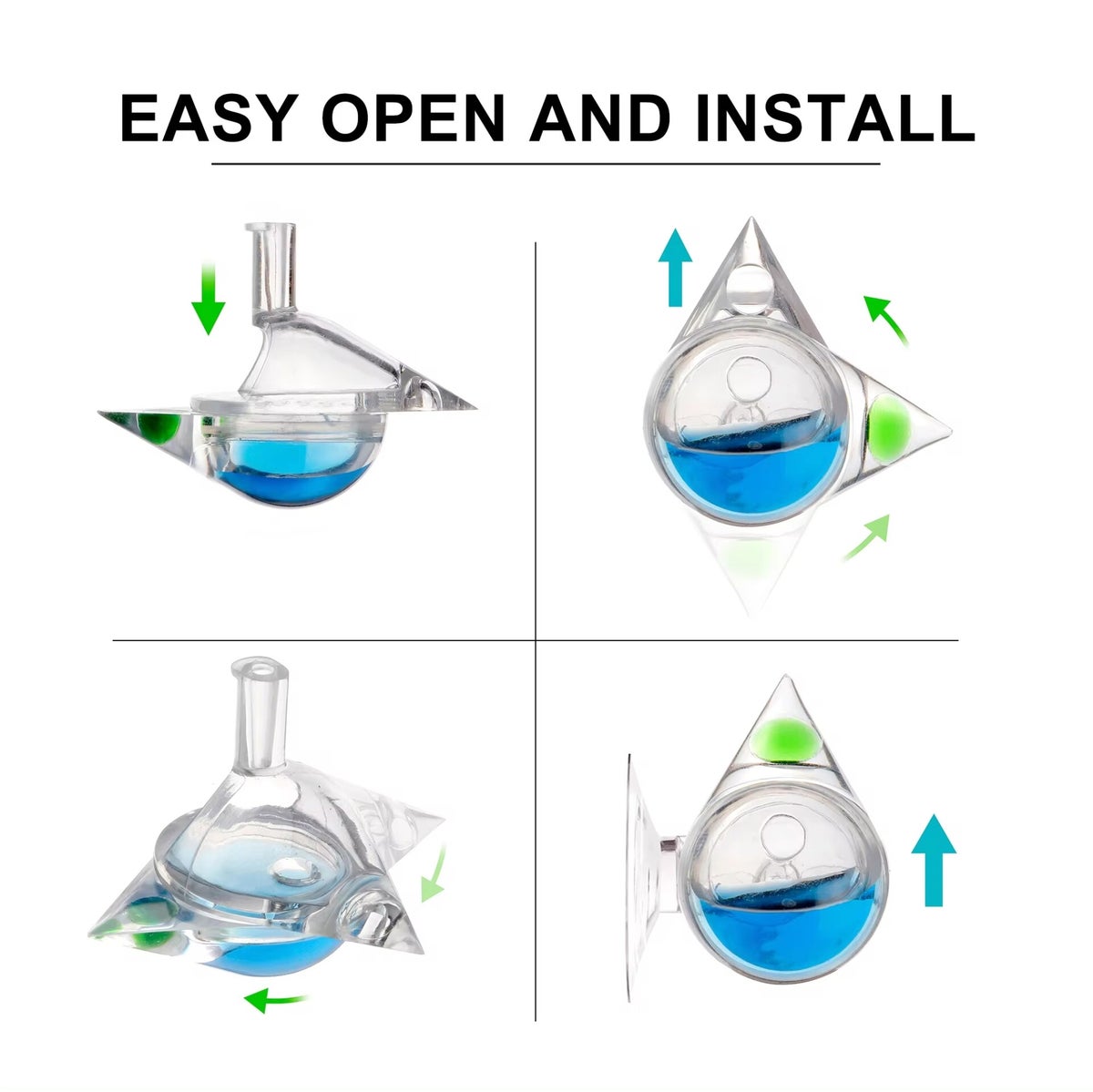 EASY OPEN AND INSTALL