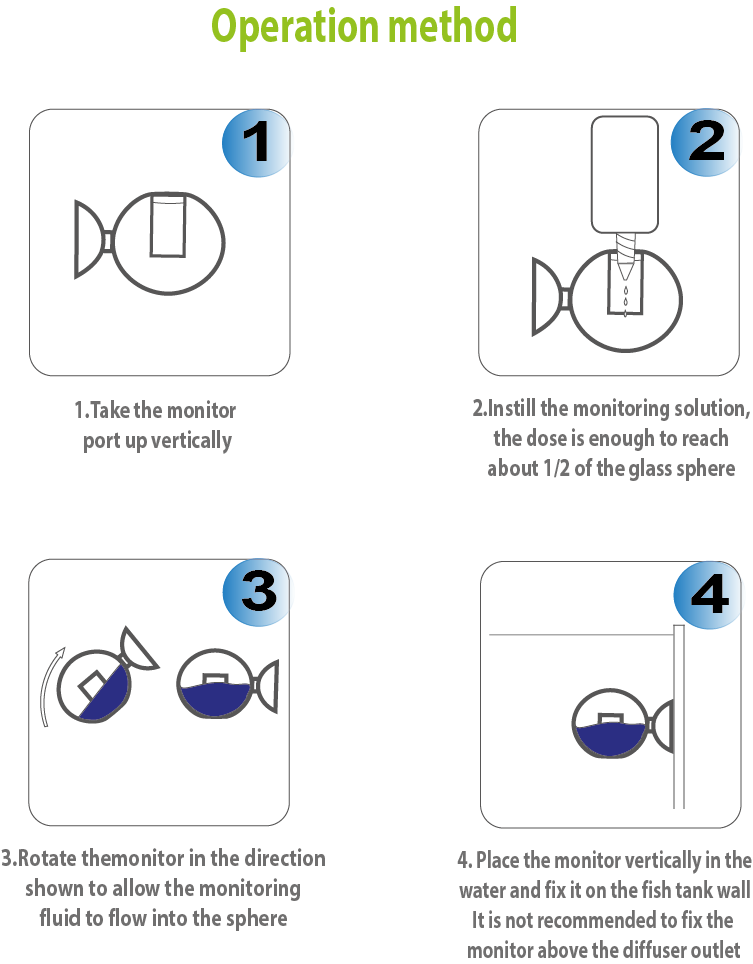 Operation method

1

1.Take the monitor port up vertically

2

2.Instill the monitoring solution, the dose is enough to reach about 1/2 of the glass sphere

3

3.Rotate themonitor in the direction shown to allow the monitoring fluid to flow into the sphere

4

4. Place the monitor vertically in the water and fix it on the fish tank wall It is not recommended to fix the monitor above the diffuser outlet