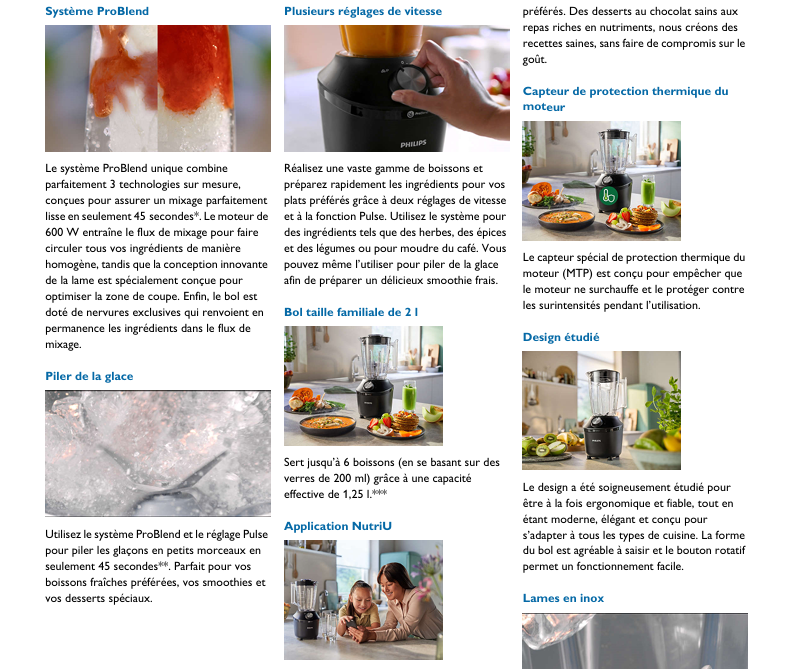 Système ProBlend

Le système ProBlend unique combine parfaitement 3 technologies sur mesure, conçues pour assurer un mixage parfaitement lisse en seulement 45 secondes*. Le moteur de 600 W entraîne le flux de mixage pour faire circuler tous vos ingrédients de manière homogène, tandis que la conception innovante de la lame est spécialement conçue pour optimiser la zone de coupe. Enfin, le bol est doté de nervures exclusives qui renvoient en permanence les ingrédients dans le flux de mixage.

Piler de la glace

Utilisez le système ProBlend et le réglage Pulse pour piler les glaçons en petits morceaux en seulement 45 secondes**. Parfait pour vos boissons fraîches préférées, vos smoothies et vos desserts spéciaux.

Plusieurs réglages de vitesse

PHILIPS

Réalisez une vaste gamme de boissons et préparez rapidement les ingrédients pour vos plats préférés grâce à deux réglages de vitesse et à la fonction Pulse. Utilisez le système pour des ingrédients tels que des herbes, des épices et des légumes ou pour moudre du café. Vous pouvez même l'utiliser pour piler de la glace afin de préparer un délicieux smoothie frais.

Bol taille familiale de 2 l

Sert jusqu'à 6 boissons (en se basant sur des verres de 200 ml) grâce à une capacité effective de 1,25 l.***

Application NutriU

préférés. Des desserts au chocolat sains aux repas riches en nutriments, nous créons des recettes saines, sans faire de compromis sur le goût.

Capteur de protection thermique du moteur

Le capteur spécial de protection thermique du moteur (MTP) est conçu pour empêcher que le moteur ne surchauffe et le protéger contre les surintensités pendant l'utilisation.

Design étudié

Le design a été soigneusement étudié pour être à la fois ergonomique et fiable, tout en étant moderne, élégant et conçu pour s'adapter à tous les types de cuisine. La forme du bol est agréable à saisir et le bouton rotatif permet un fonctionnement facile.

Lames en inox