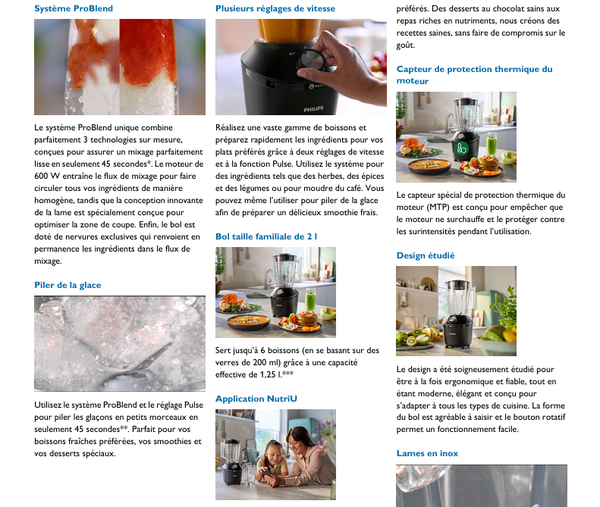 Système ProBlend

Le système ProBlend unique combine parfaitement 3 technologies sur mesure, conçues pour assurer un mixage parfaitement lisse en seulement 45 secondes*. Le moteur de 600 W entraîne le flux de mixage pour faire circuler tous vos ingrédients de manière homogène, tandis que la conception innovante de la lame est spécialement conçue pour optimiser la zone de coupe. Enfin, le bol est doté de nervures exclusives qui renvoient en permanence les ingrédients dans le flux de mixage.

Piler de la glace

Utilisez le système ProBlend et le réglage Pulse pour piler les glaçons en petits morceaux en seulement 45 secondes**. Parfait pour vos boissons fraîches préférées, vos smoothies et vos desserts spéciaux.

Plusieurs réglages de vitesse

PHILIPS

Réalisez une vaste gamme de boissons et préparez rapidement les ingrédients pour vos plats préférés grâce à deux réglages de vitesse et à la fonction Pulse. Utilisez le système pour des ingrédients tels que des herbes, des épices et des légumes ou pour moudre du café. Vous pouvez même l'utiliser pour piler de la glace afin de préparer un délicieux smoothie frais.

Bol taille familiale de 2 l

Sert jusqu'à 6 boissons (en se basant sur des verres de 200 ml) grâce à une capacité effective de 1,25 l.***

Application NutriU

préférés. Des desserts au chocolat sains aux repas riches en nutriments, nous créons des recettes saines, sans faire de compromis sur le goût.

Capteur de protection thermique du moteur

Le capteur spécial de protection thermique du moteur (MTP) est conçu pour empêcher que le moteur ne surchauffe et le protéger contre les surintensités pendant l'utilisation.

Design étudié

Le design a été soigneusement étudié pour être à la fois ergonomique et fiable, tout en étant moderne, élégant et conçu pour s'adapter à tous les types de cuisine. La forme du bol est agréable à saisir et le bouton rotatif permet un fonctionnement facile.

Lames en inox