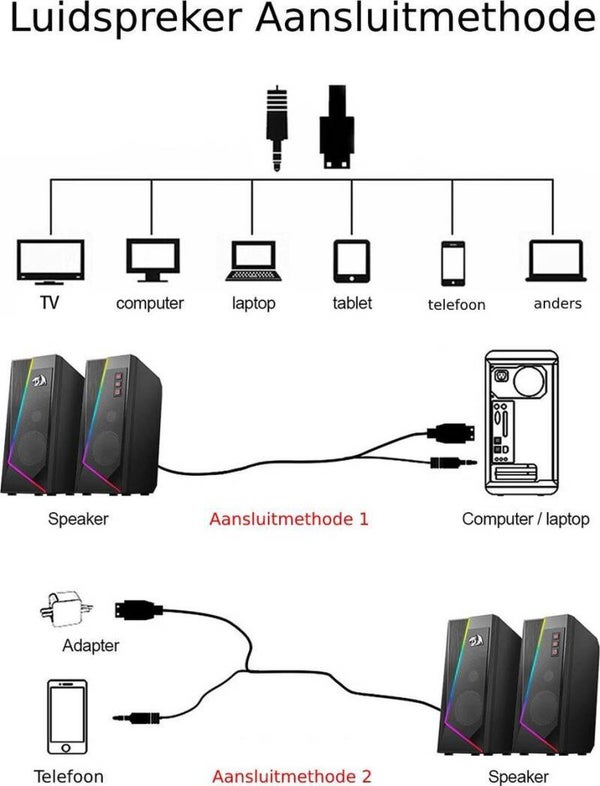 Luidspreker Aansluitmethode

TV
computer
laptop
tablet
telefoon
anders

Speaker
Aansluitmethode 1
Computer / laptop

Adapter
Telefoon
Aansluitmethode 2
Speaker