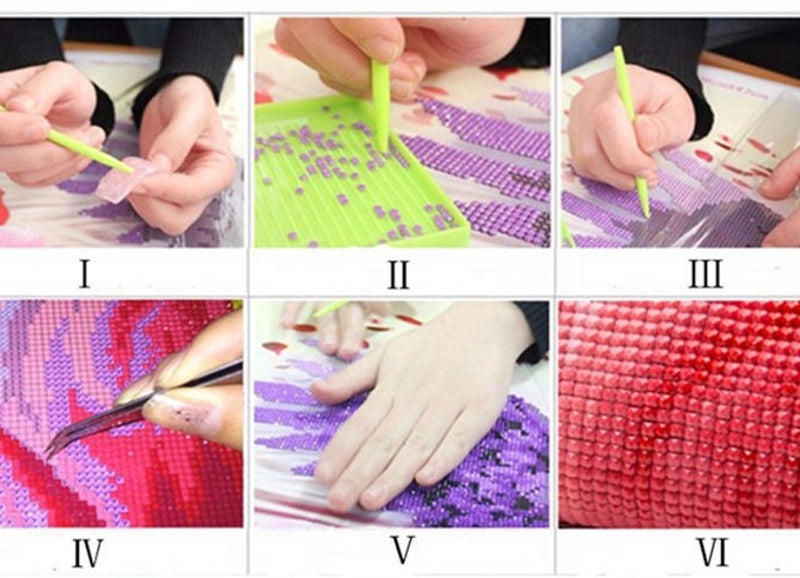 I

II

III

IV

V

VI