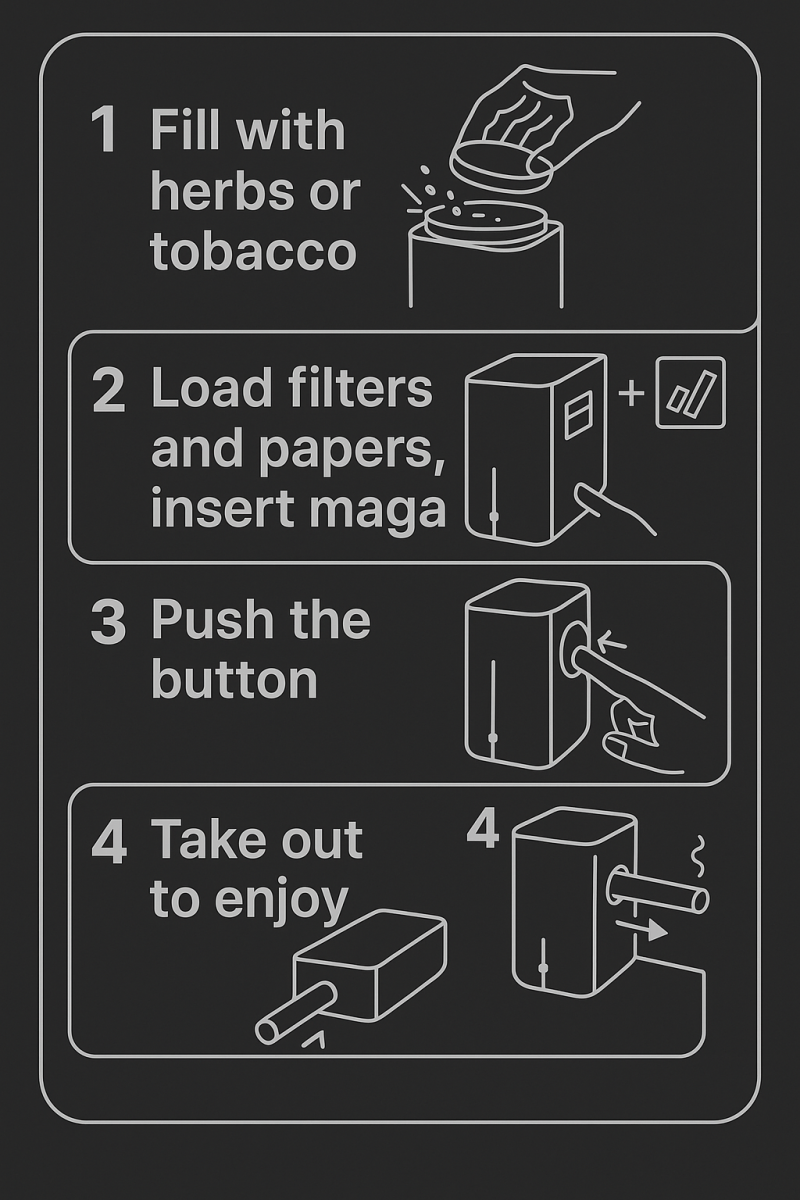 1 Fill with herbs or tobacco

2 Load filters and papers, insert maga

+

3 Push the button

4 Take out to enjoy

4