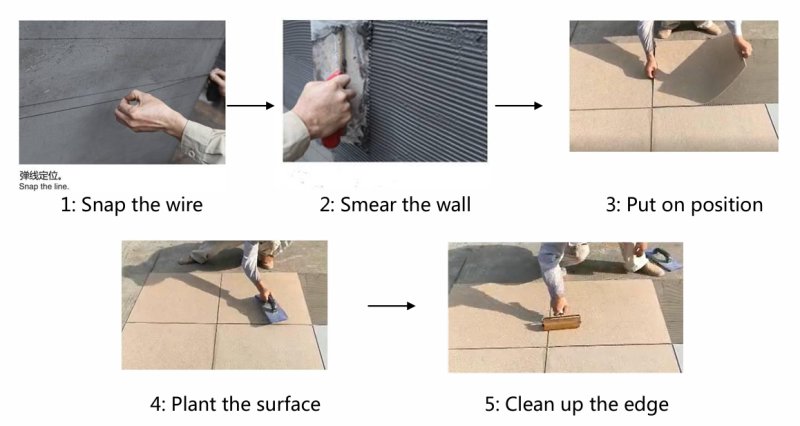 弹线定位。
Snap the line.

1: Snap the wire

2: Smear the wall

3: Put on position

4: Plant the surface

5: Clean up the edge