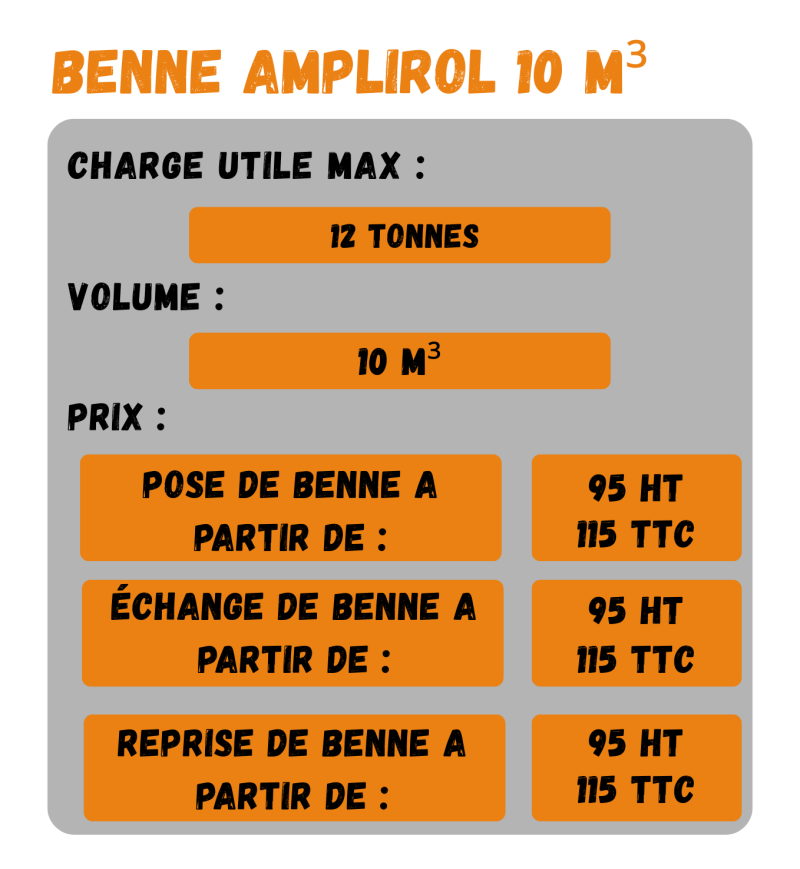 BENNE AMPLIROL 10 $M^3$

CHARGE UTILE MAX :

12 TONNES

VOLUME :

10 $M^3$

PRIX :

POSE DE BENNE A PARTIR DE :

95 HT
115 TTC

ÉCHANGE DE BENNE A PARTIR DE :

95 HT
115 TTC

REPRISE DE BENNE A PARTIR DE :

95 HT
115 TTC