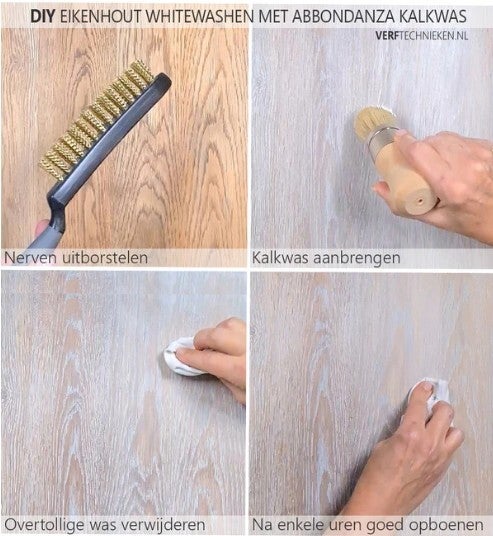 DIY EIKENHOUT WHITEWASHEN MET ABBONDANZA KALKWAS

VERFTECHNIEKEN.NL

Nerven uitborstelen

Kalkwas aanbrengen

Overtollige was verwijderen

Na enkele uren goed opboenen