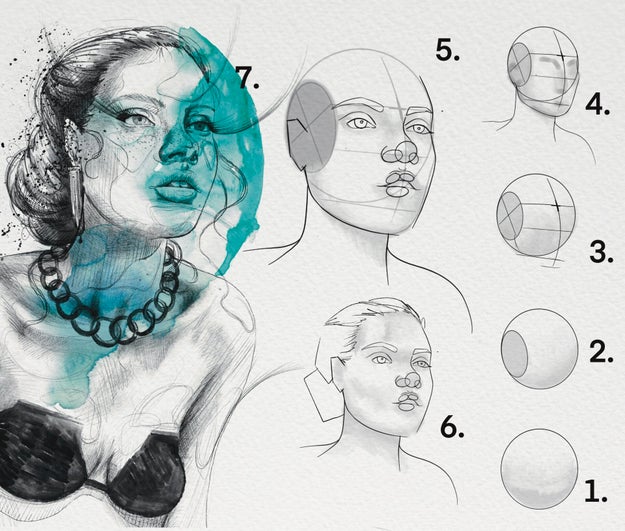 7.

5.

4.

3.

2.

6.

1.