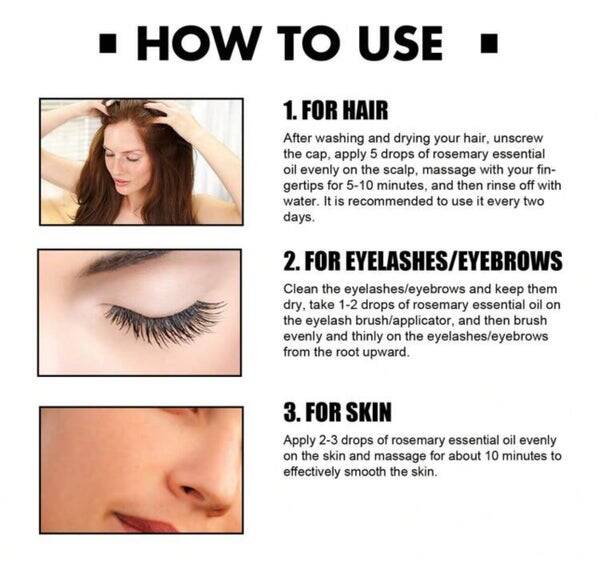 ▪ HOW TO USE ▪

1. FOR HAIR

After washing and drying your hair, unscrew the cap, apply 5 drops of rosemary essential oil evenly on the scalp, massage with your fingertips for 5-10 minutes, and then rinse off with water. It is recommended to use it every two days.

2. FOR EYELASHES/EYEBROWS

Clean the eyelashes/eyebrows and keep them dry, take 1-2 drops of rosemary essential oil on the eyelash brush/applicator, and then brush evenly and thinly on the eyelashes/eyebrows from the root upward.

3. FOR SKIN

Apply 2-3 drops of rosemary essential oil evenly on the skin and massage for about 10 minutes to effectively smooth the skin.