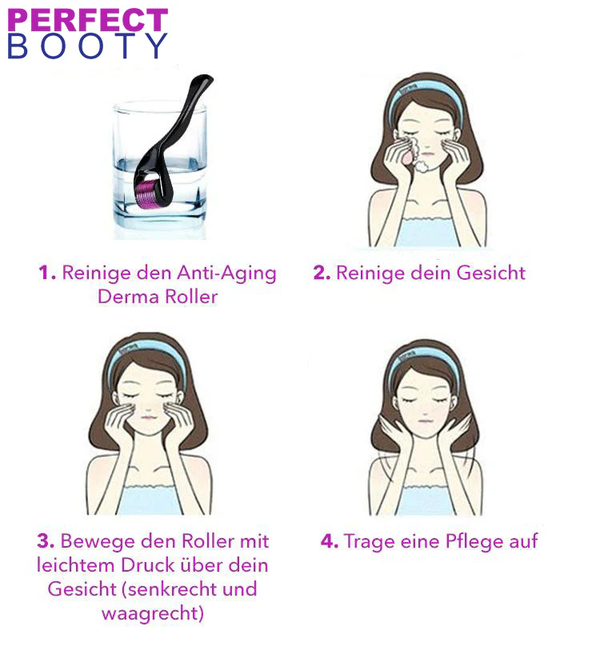 PERFECT
BOOTY

1. Reinige den Anti-Aging Derma Roller

2. Reinige dein Gesicht

3. Bewege den Roller mit leichtem Druck über dein Gesicht (senkrecht und waagrecht)

4. Trage eine Pflege auf