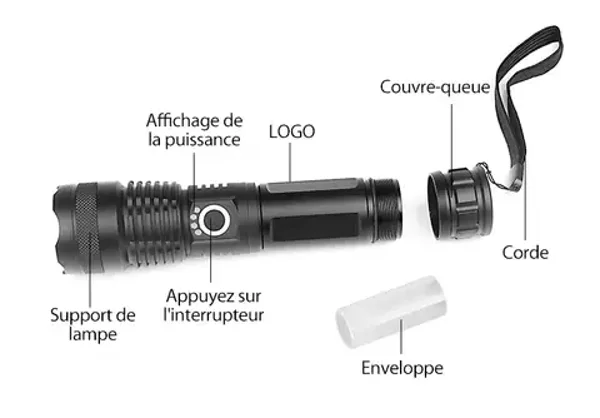 Couvre-queue

Affichage de la puissance

LOGO

Corde

Appuyez sur l'interrupteur

Support de lampe

Enveloppe