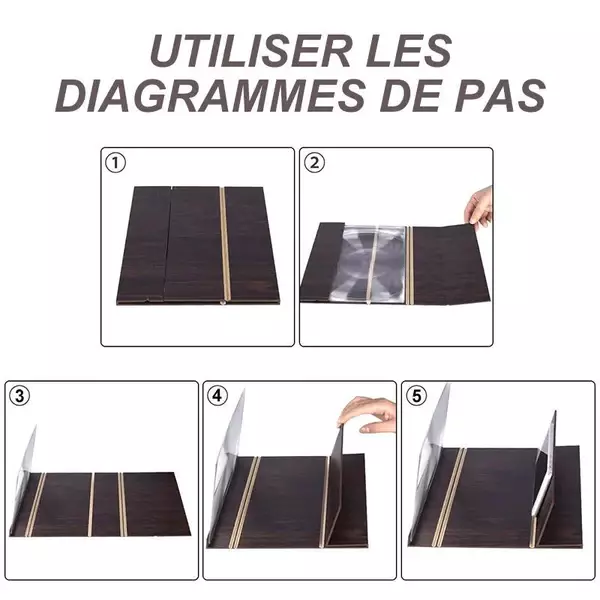 UTILISER LES DIAGRAMMES DE PAS

①

②

③

④

⑤