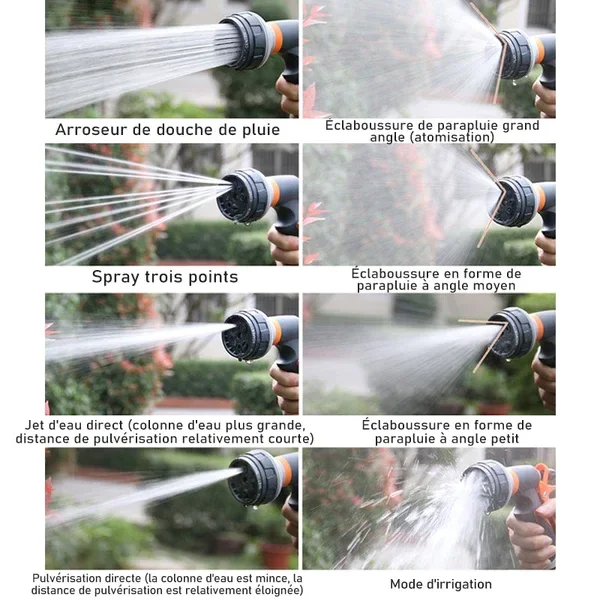 Arroseur de douche de pluie

Éclaboussure de parapluie grand angle (atomisation)

Spray trois points

Éclaboussure en forme de parapluie à angle moyen

Jet d'eau direct (colonne d'eau plus grande, distance de pulvérisation relativement courte)

Éclaboussure en forme de parapluie à angle petit

Pulvérisation directe (la colonne d'eau est mince, la distance de pulvérisation est relativement éloignée)

Mode d'irrigation