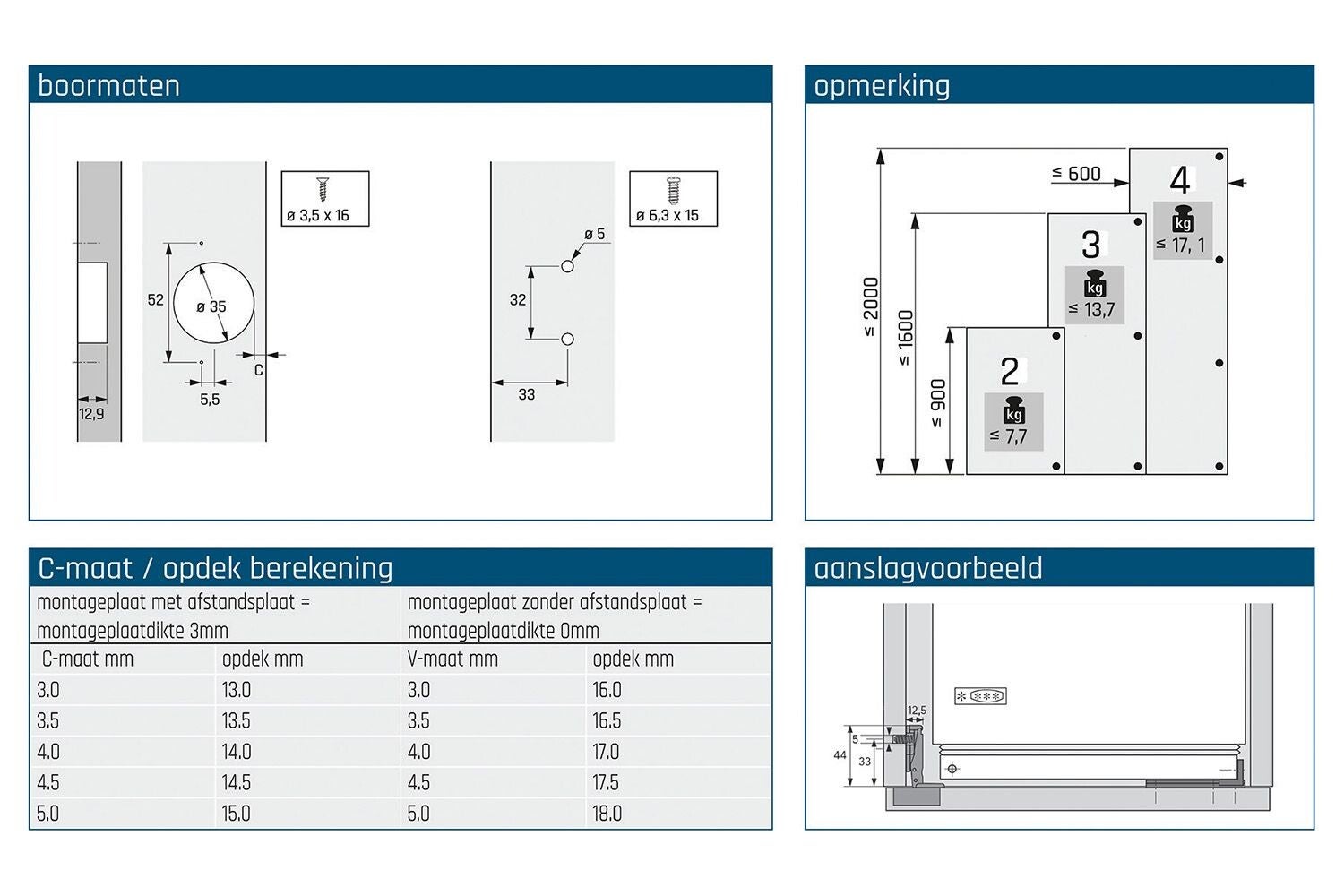 boormaten

ø 3,5 x 16

52

ø 35

C

5,5

12,9

ø 6,3 x 15

ø 5

32

33

opmerking

≤ 600

4

kg

≤ 17, 1

3

kg

≤ 13,7

2

kg

≤ 7,7

≤ 2000

≤ 1600

≤ 900

C-maat / opdek berekening

| montageplaat met afstandsplaat = montageplaatdikte 3mm | | montageplaat zonder afstandsplaat = montageplaatdikte 0mm | |
|---|---|---|---|
| C-maat mm | opdek mm | V-maat mm | opdek mm |
| 3.0 | 13.0 | 3.0 | 16.0 |
| 3.5 | 13.5 | 3.5 | 16.5 |
| 4.0 | 14.0 | 4.0 | 17.0 |
| 4.5 | 14.5 | 4.5 | 17.5 |
| 5.0 | 15.0 | 5.0 | 18.0 |

aanslagvoorbeeld

12,5

5

44

33