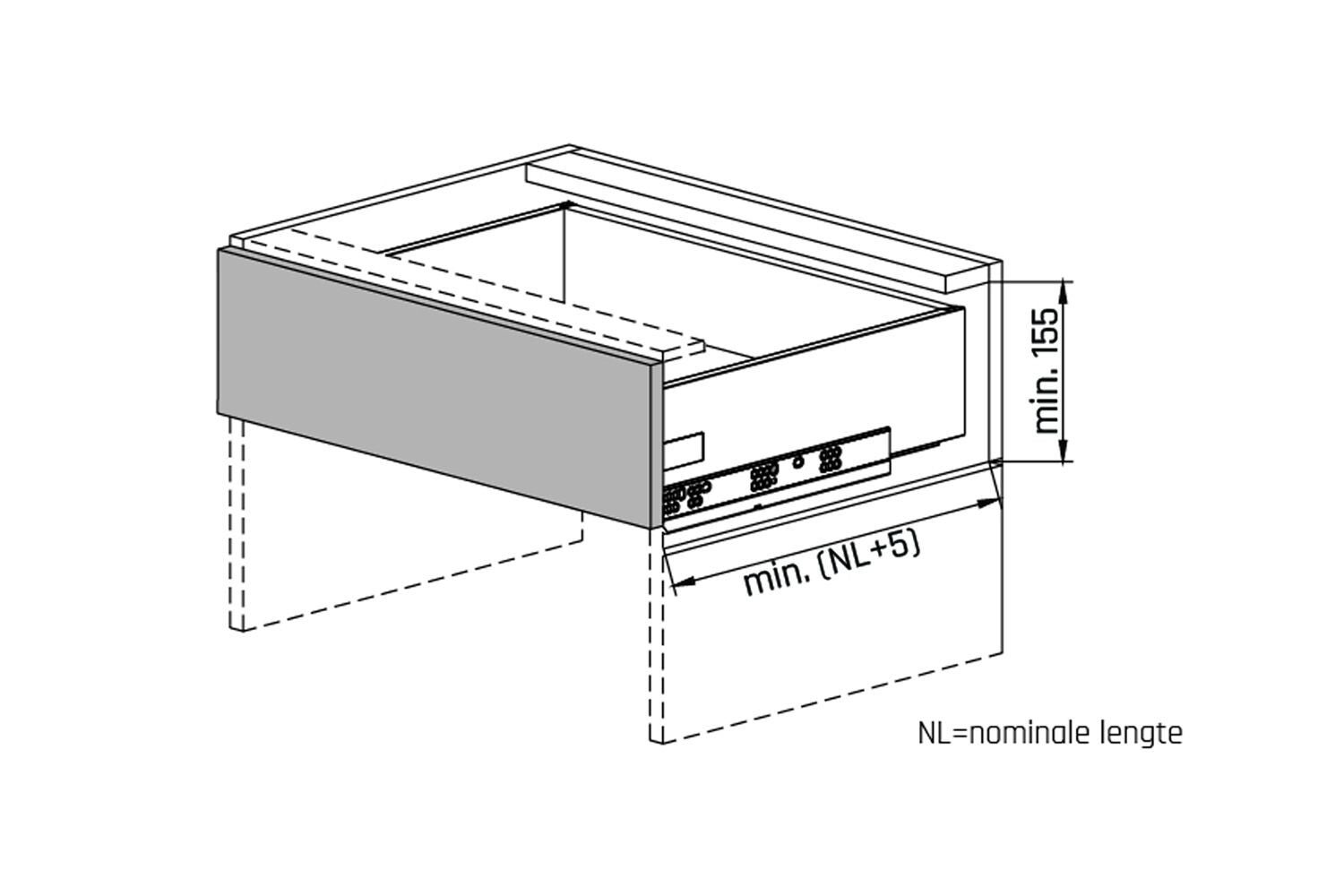 min. 155

min. (NL+5)

NL=nominale lengte