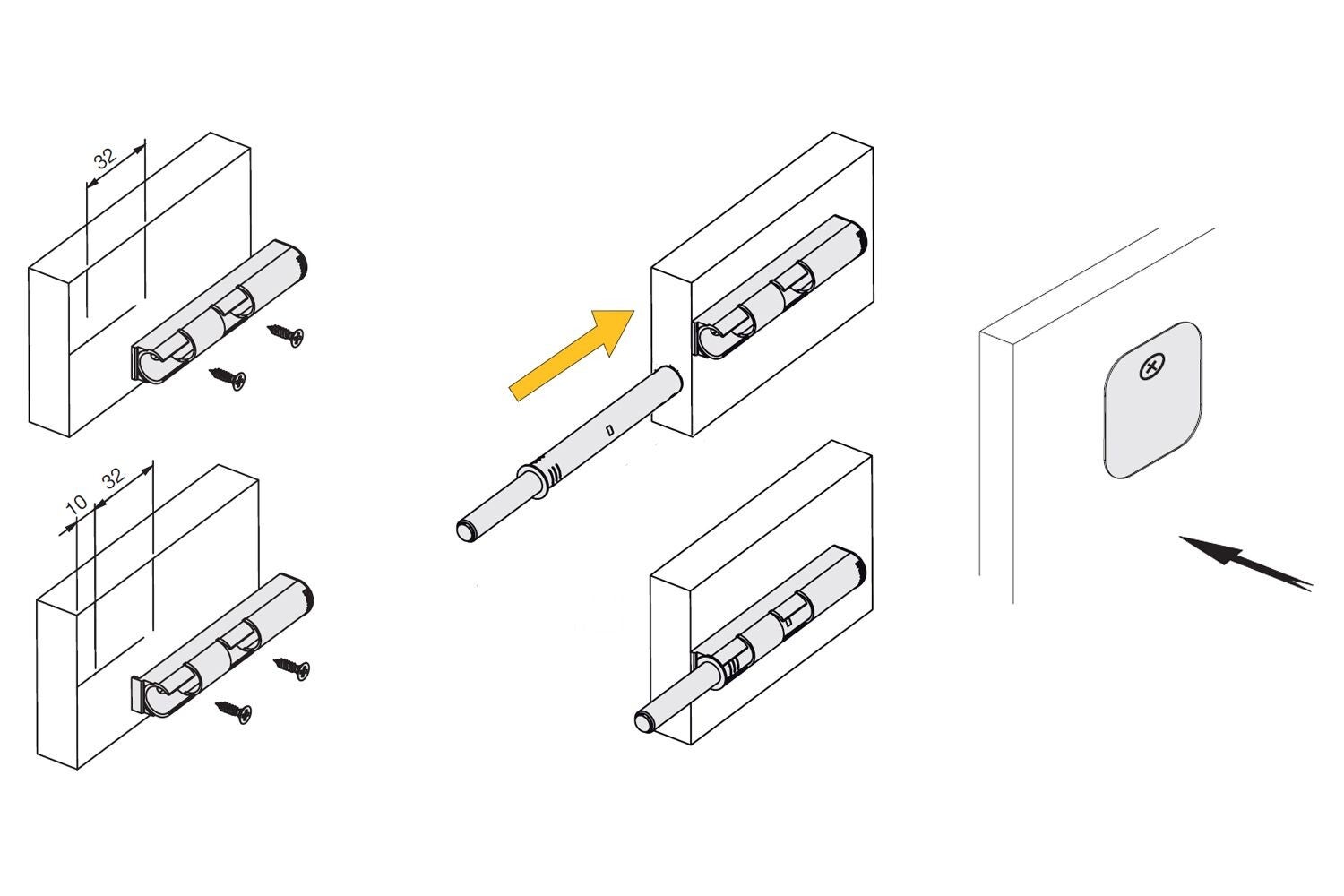 32

10 32