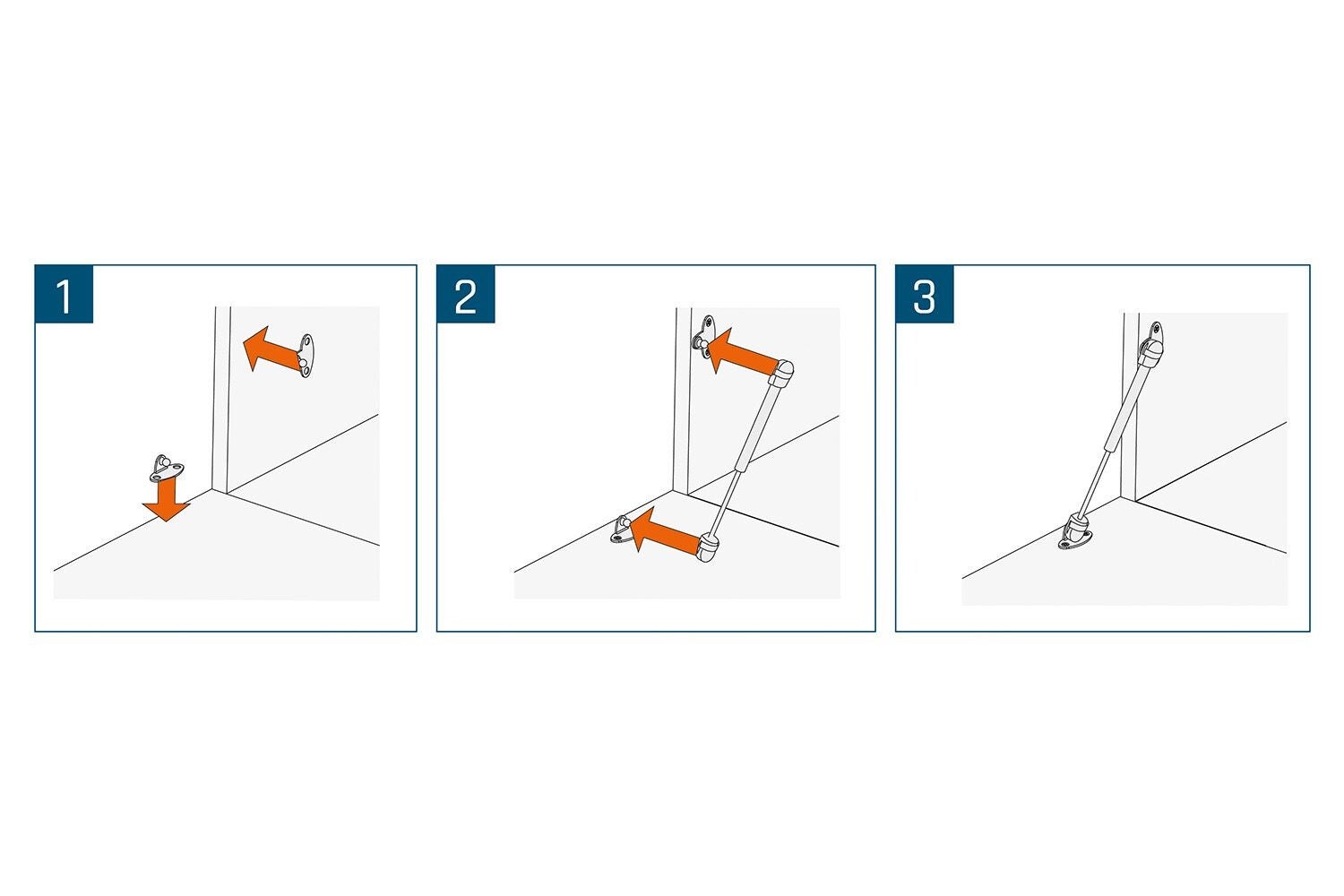 1

2

3